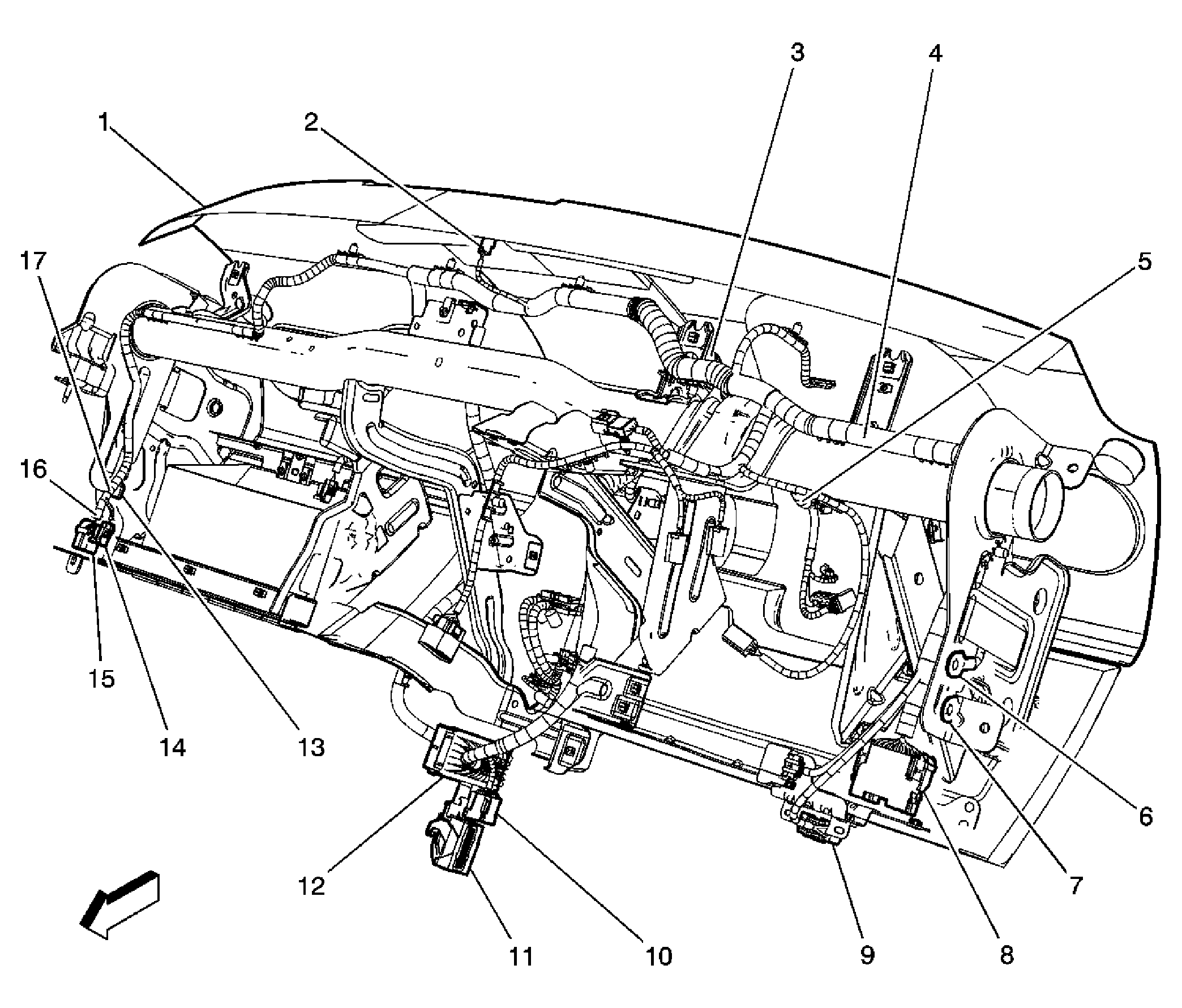 3
4
1
2
17
5
16
15
14
13
12
11
10
9
8
7
6