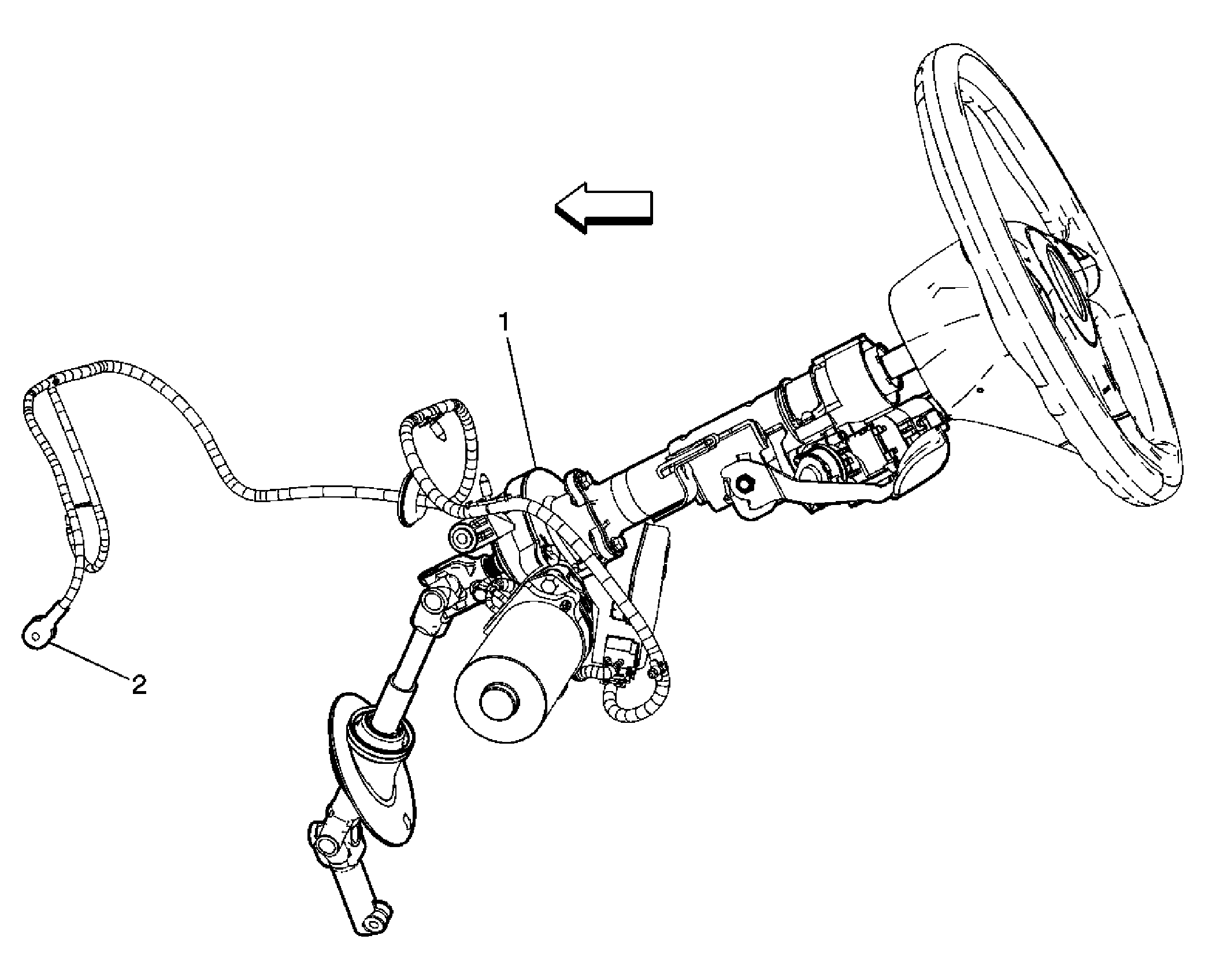 1

2