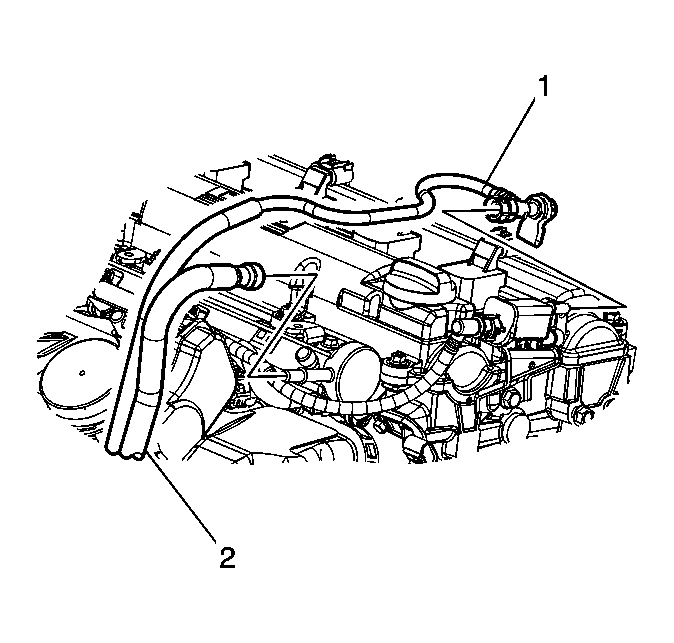 1

2