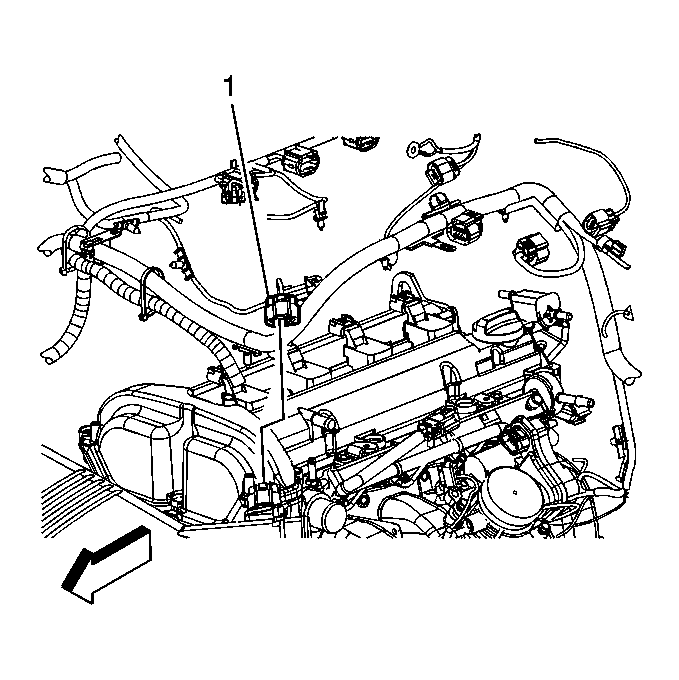 1