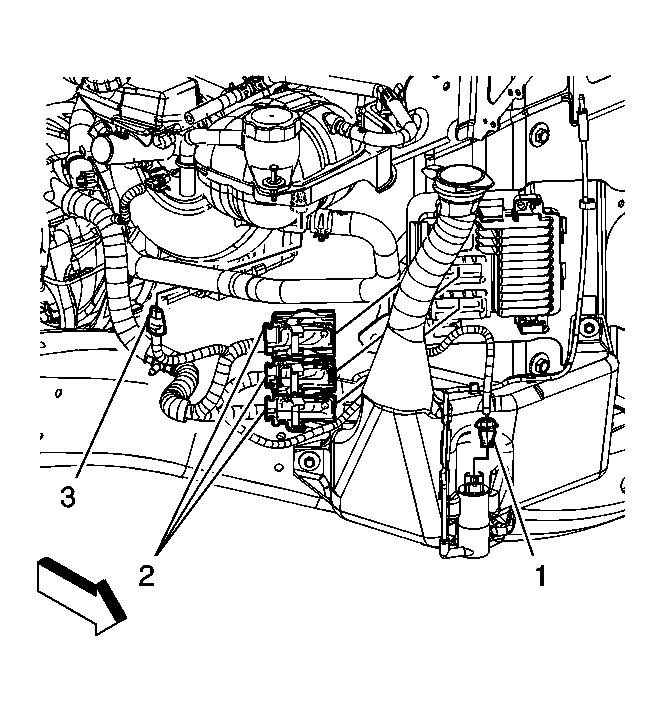 3

2

1