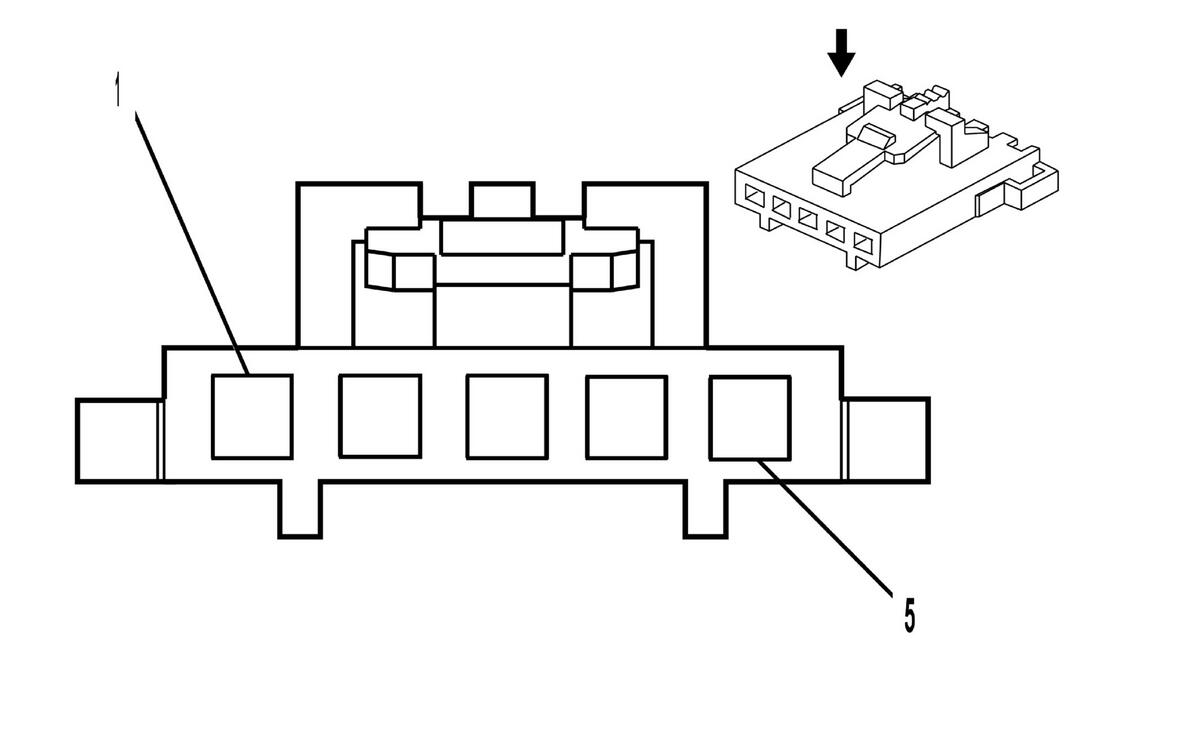 1

5