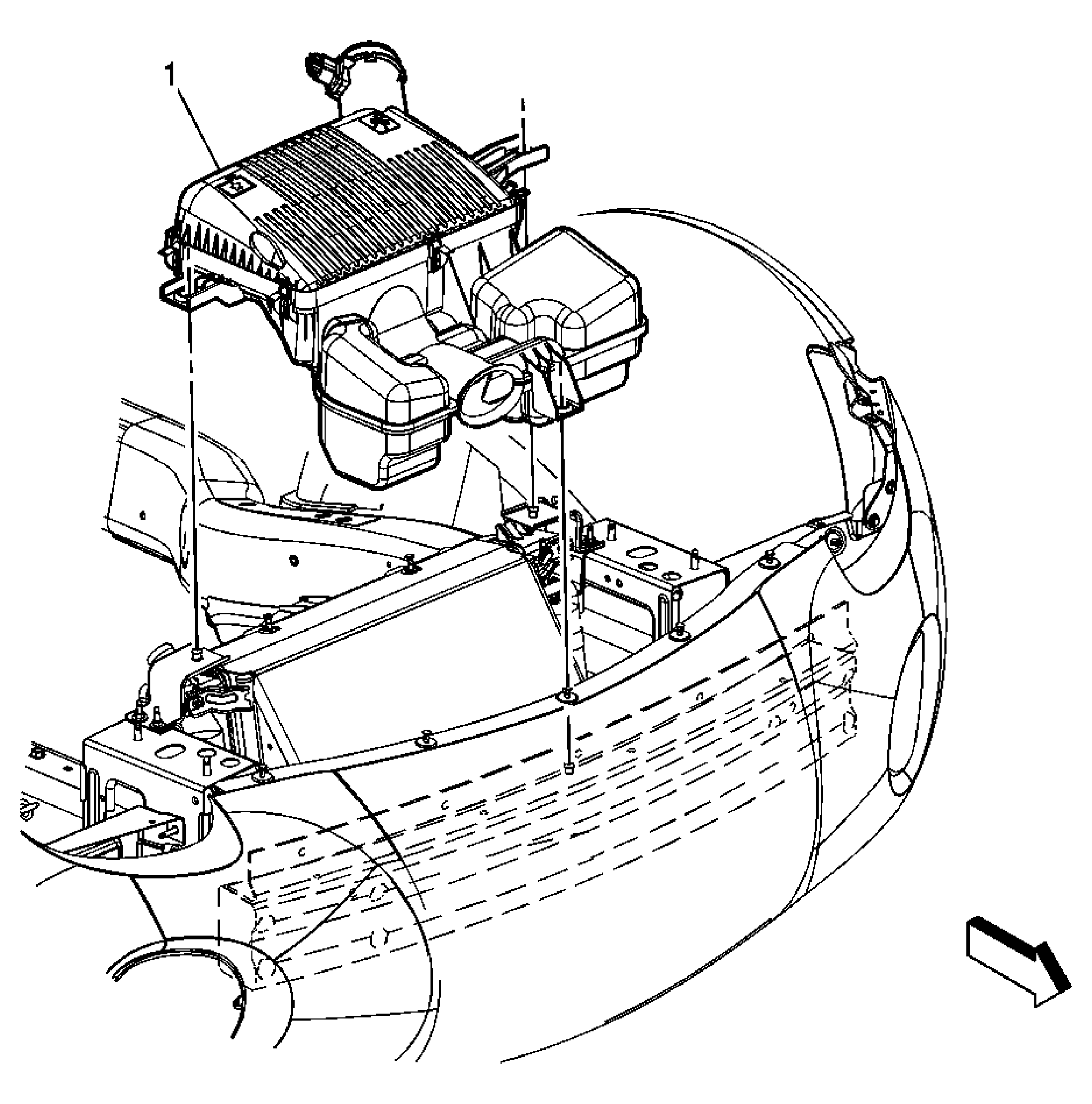 1