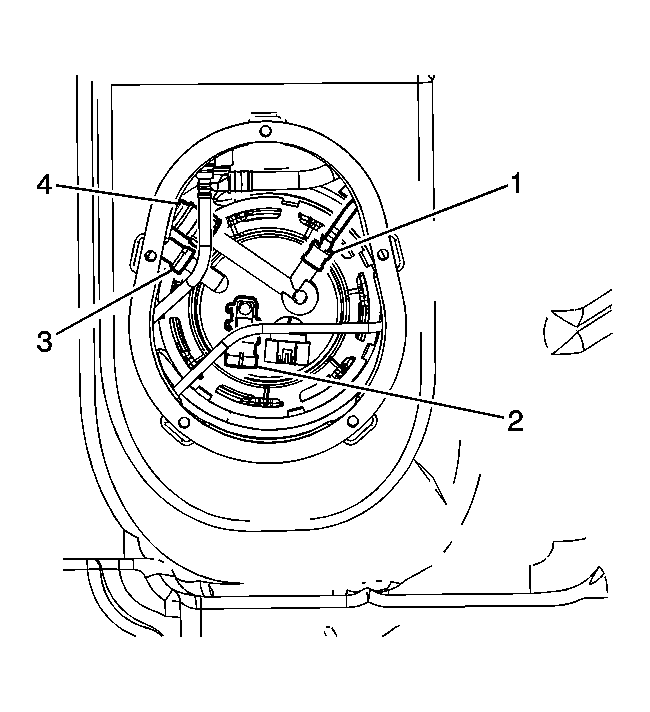 4
1
3
2