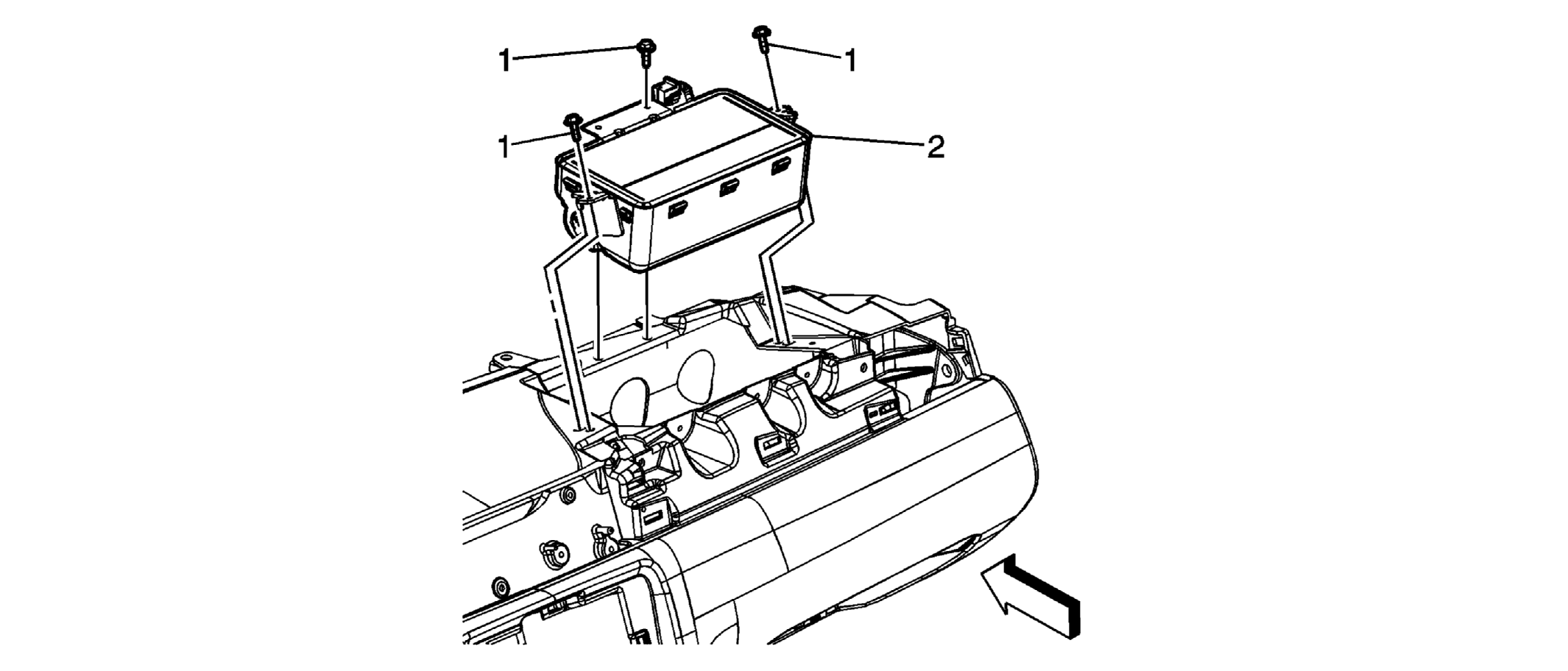 1
1
1
2