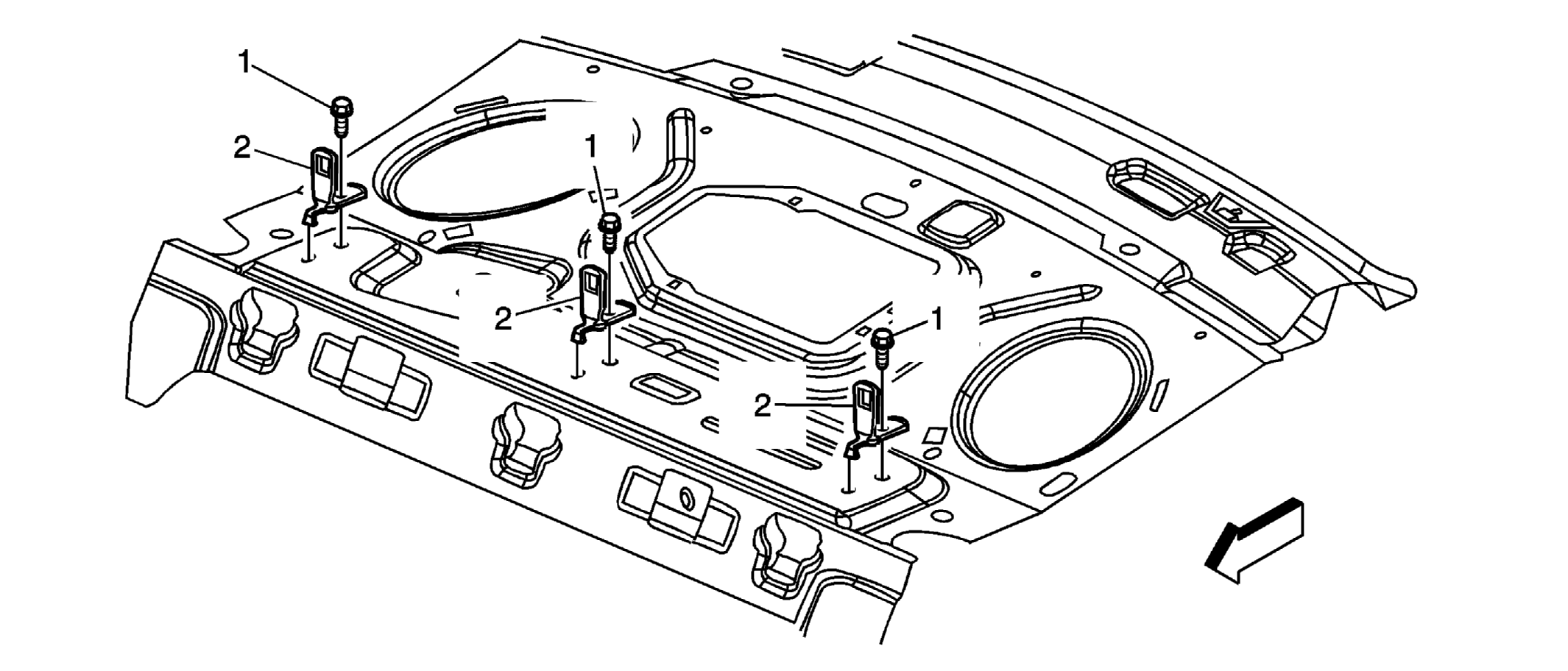 1
2
1
2
1
2