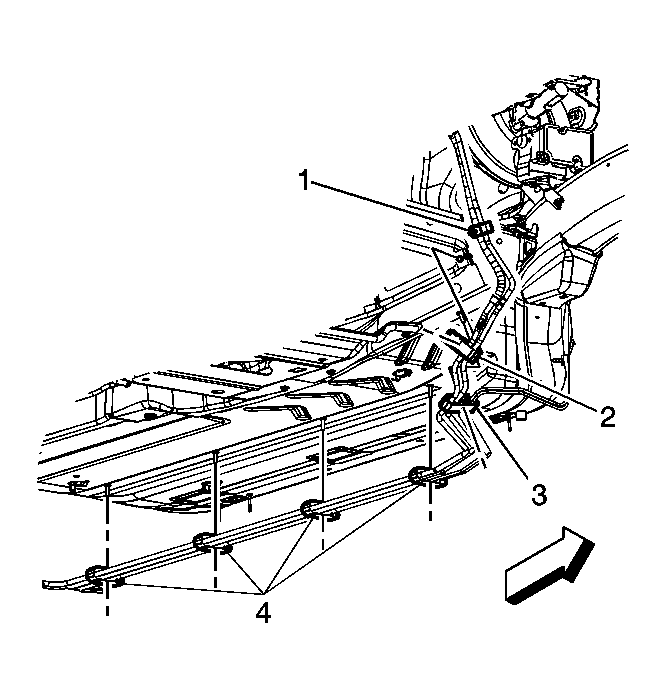 1
2
3
4