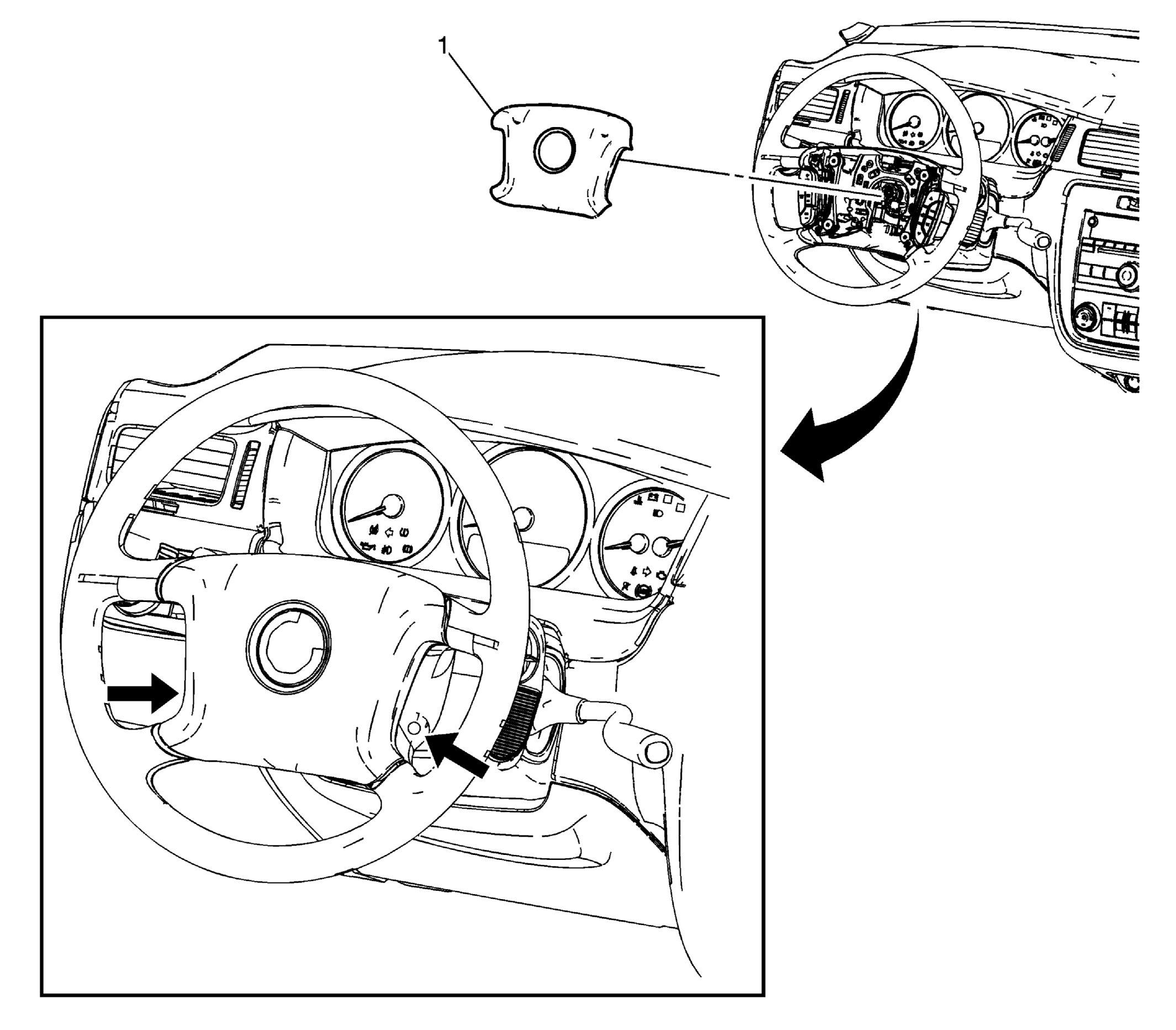 1