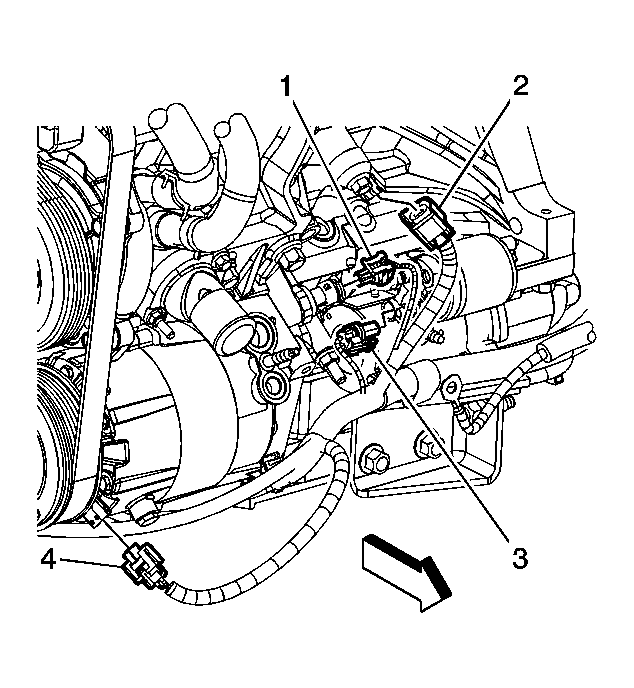 1
2
3
4