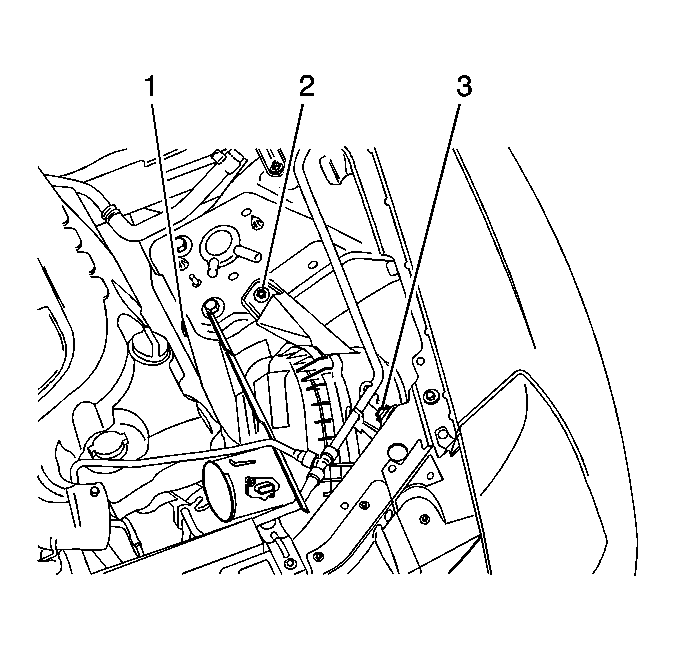 1
2
3