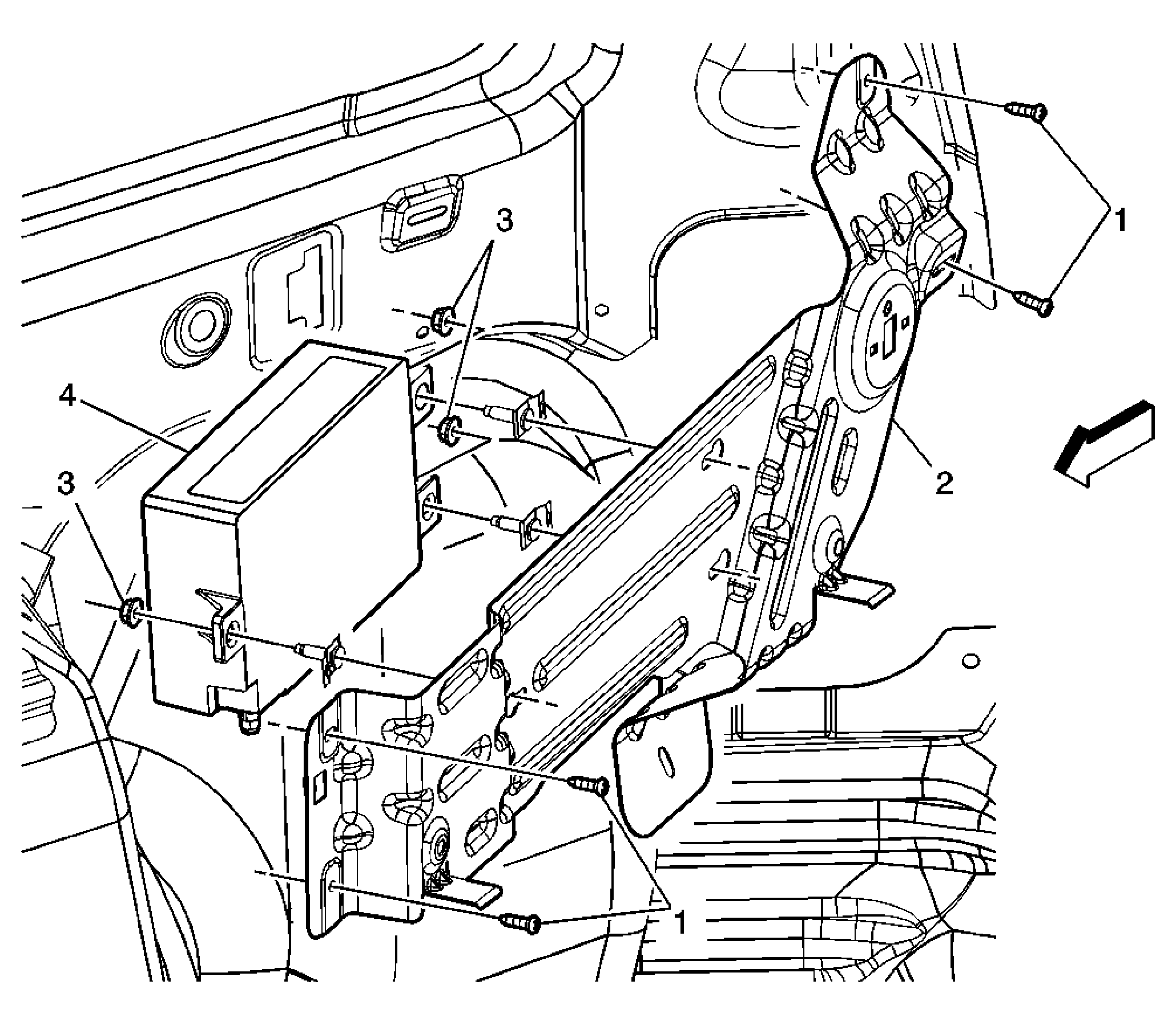 3
1
4
2
3
1