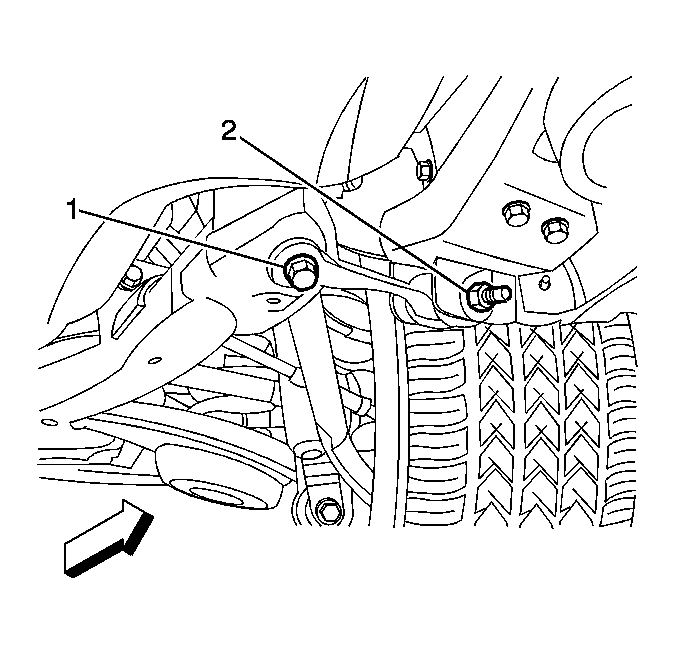 2
1