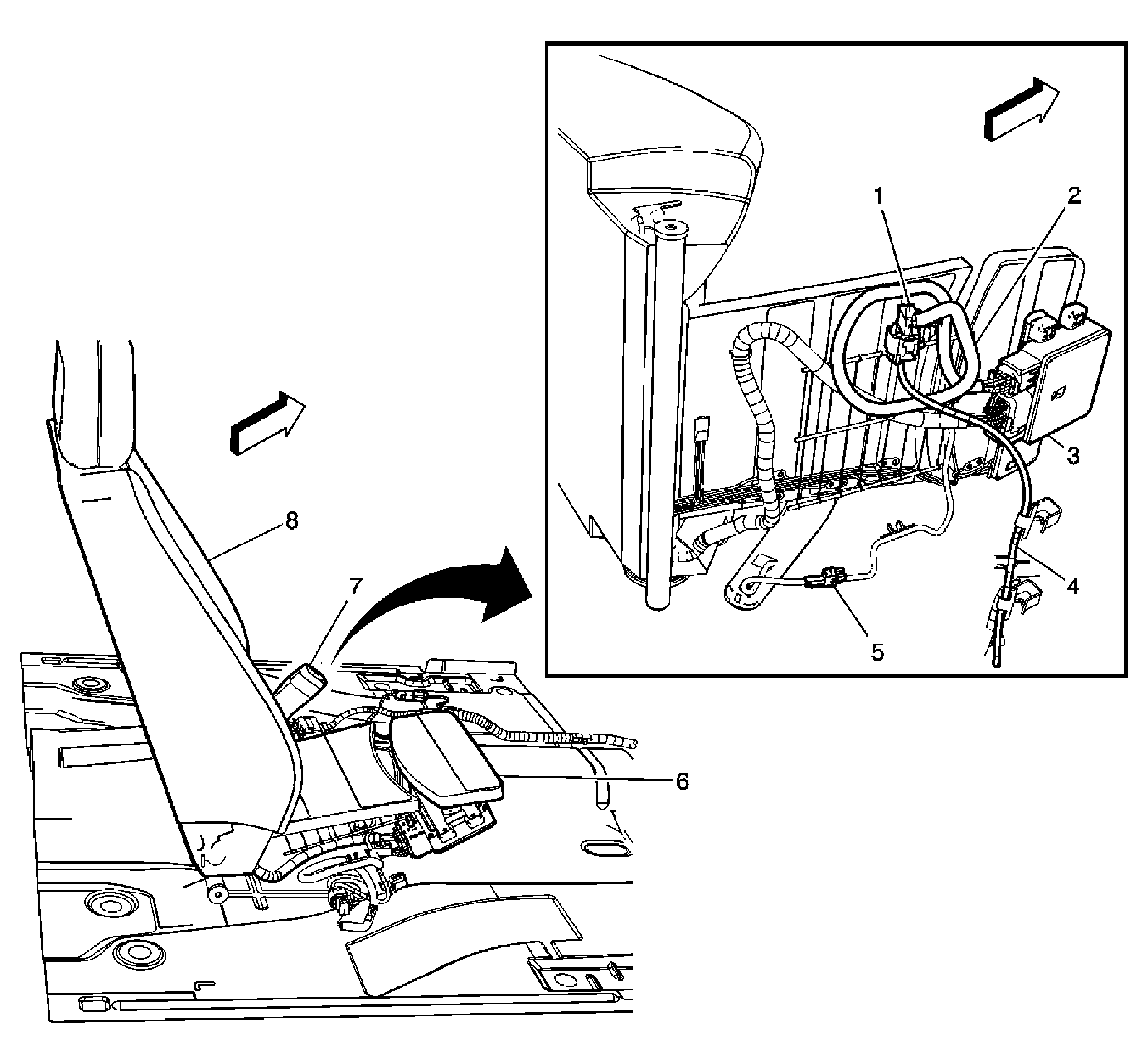 1
2
3
4
5
8
7
6