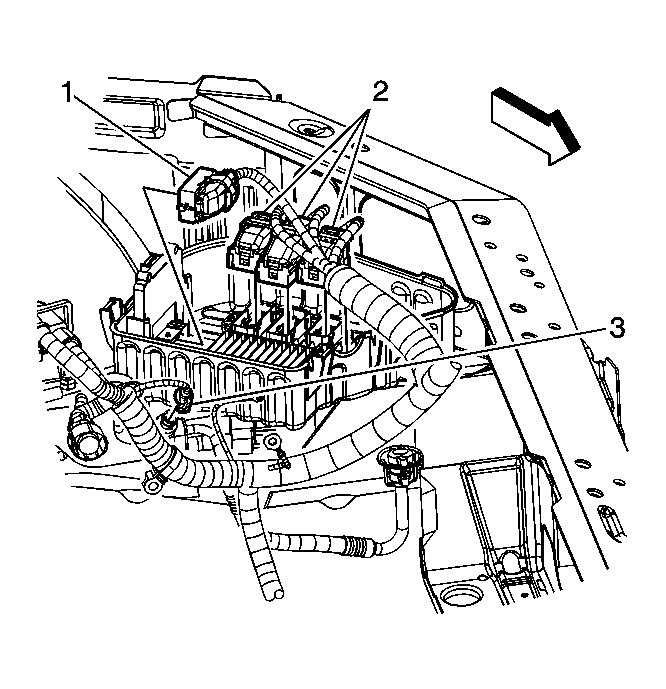 1
2
3