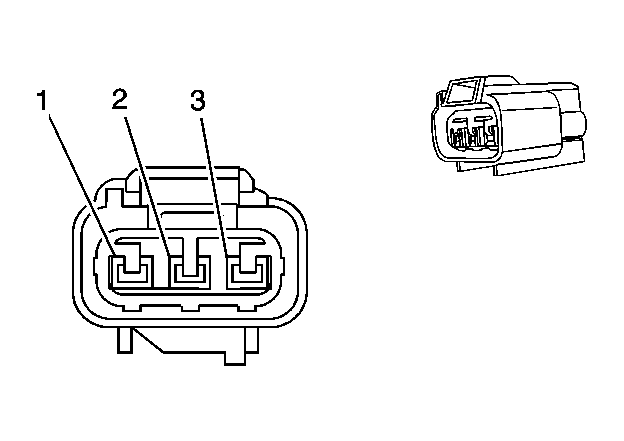 1 2 3