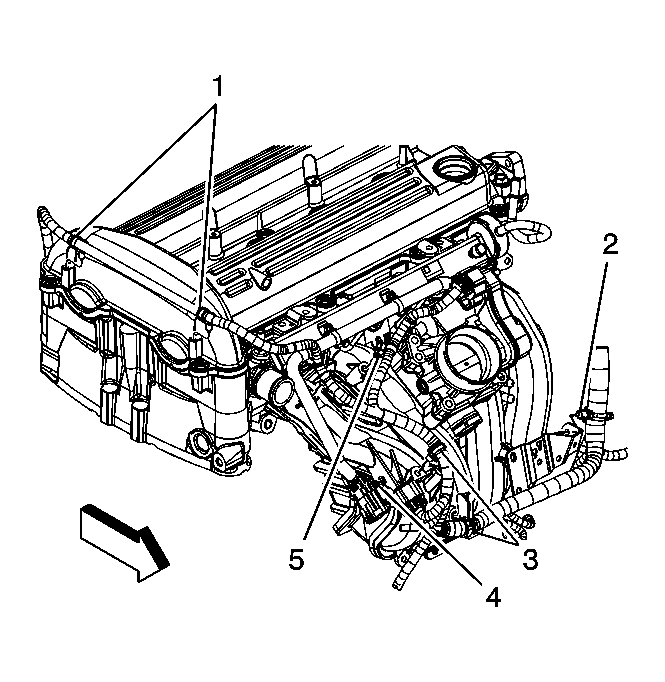 1
2
5
3
4