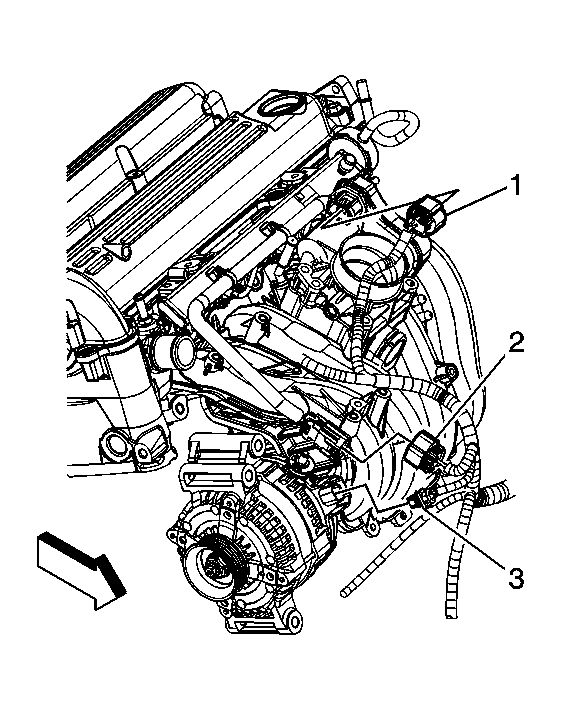 1
2
3