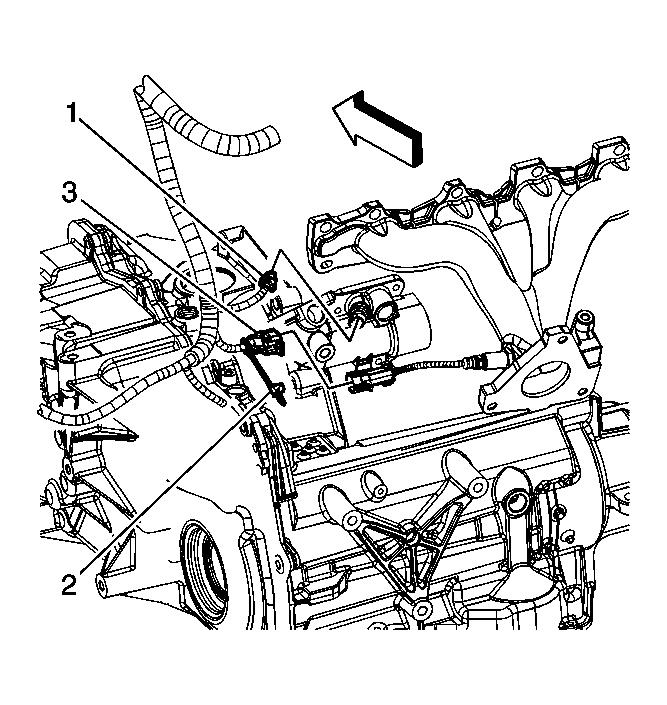 1
3
2