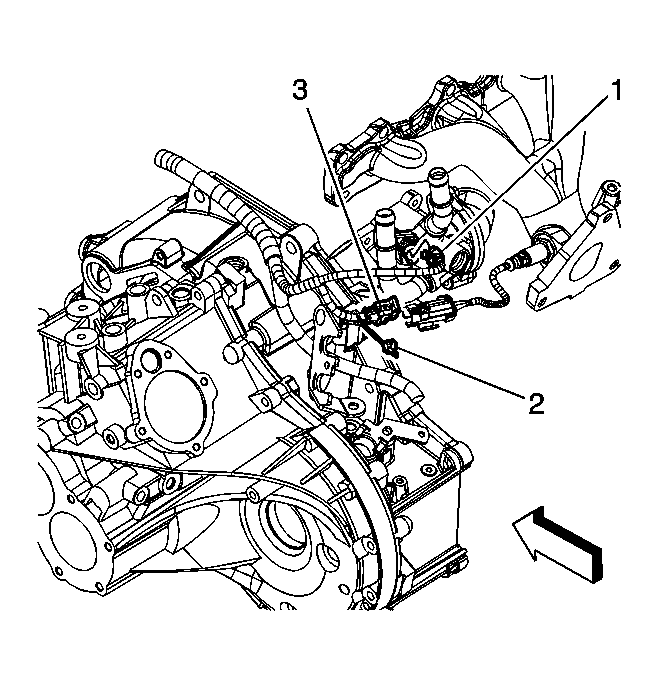 3
1
2