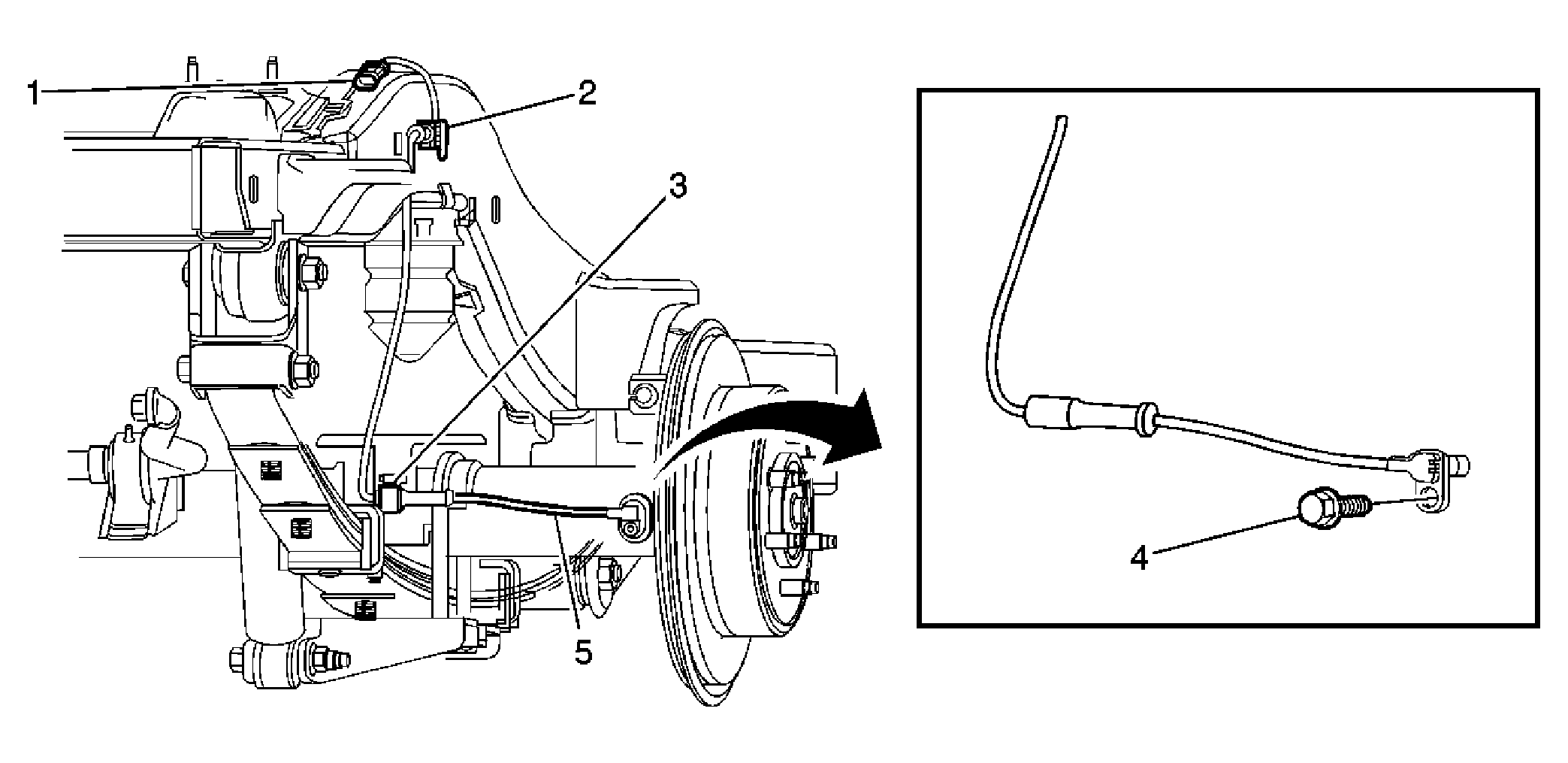 1
2
3
5
4