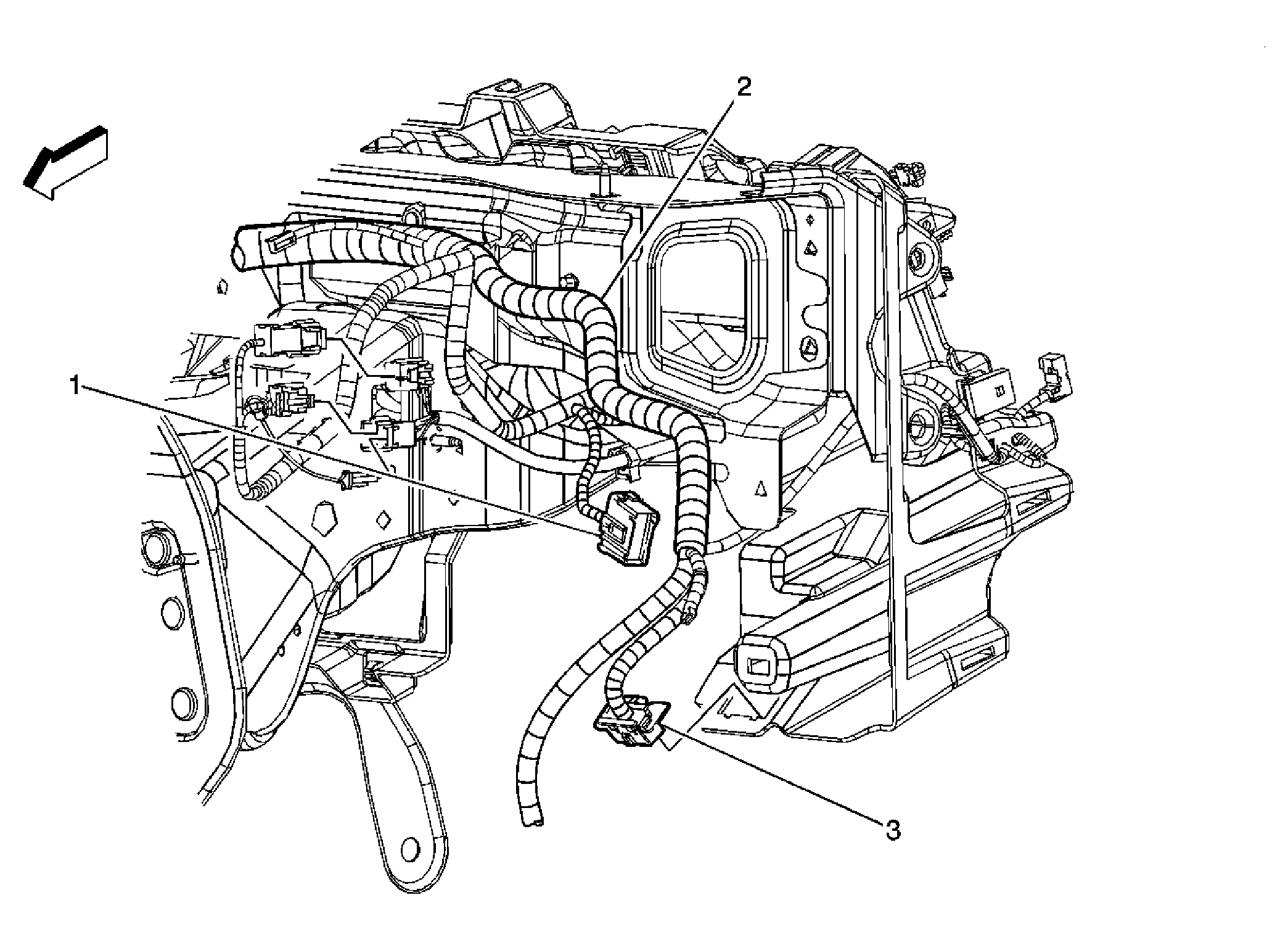 2

1

3