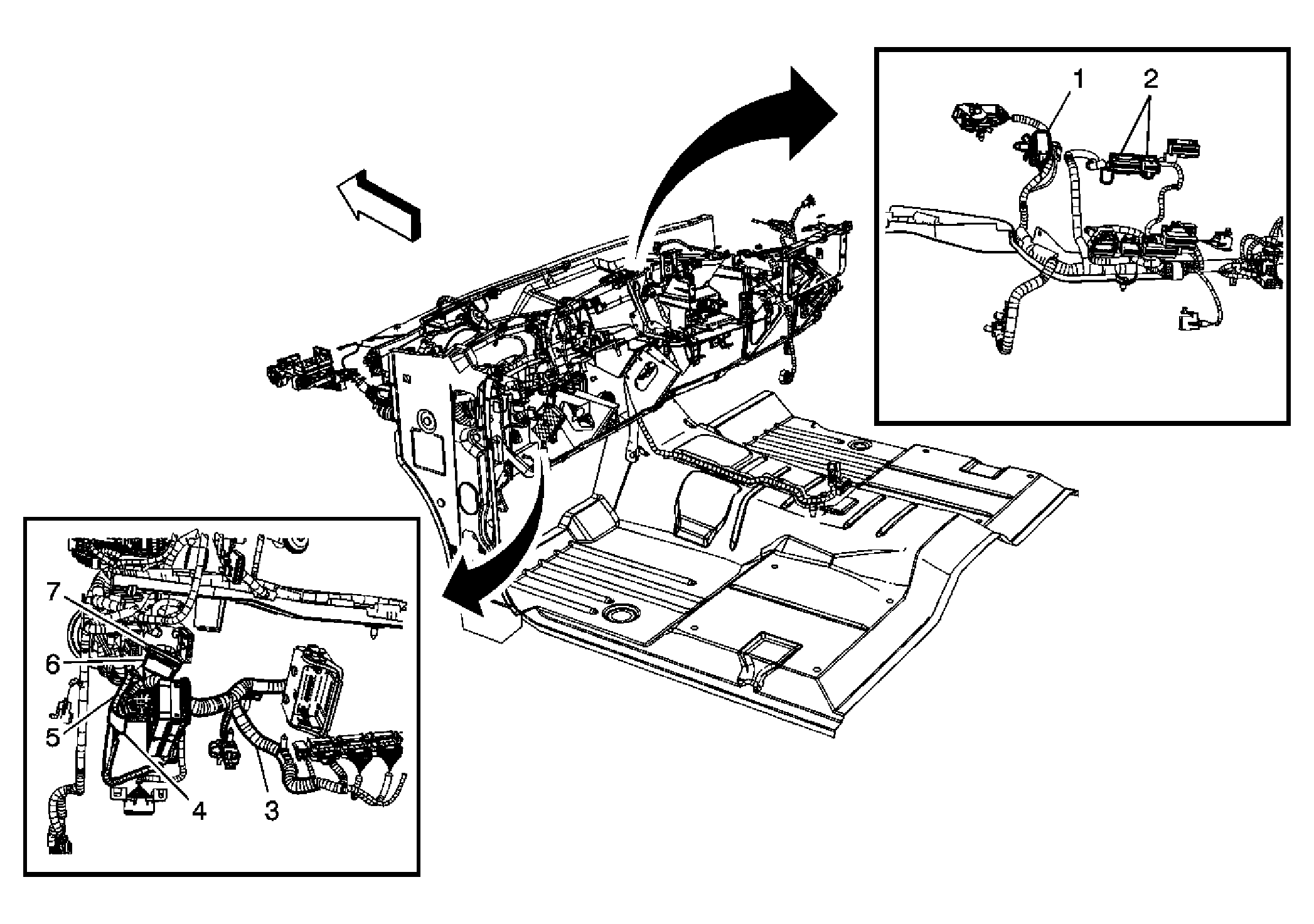 1
2
7
6
5
4
3