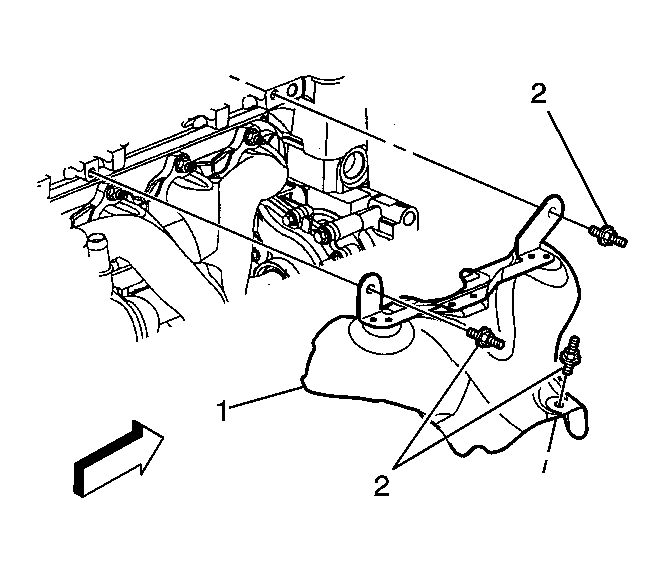 2

1

2