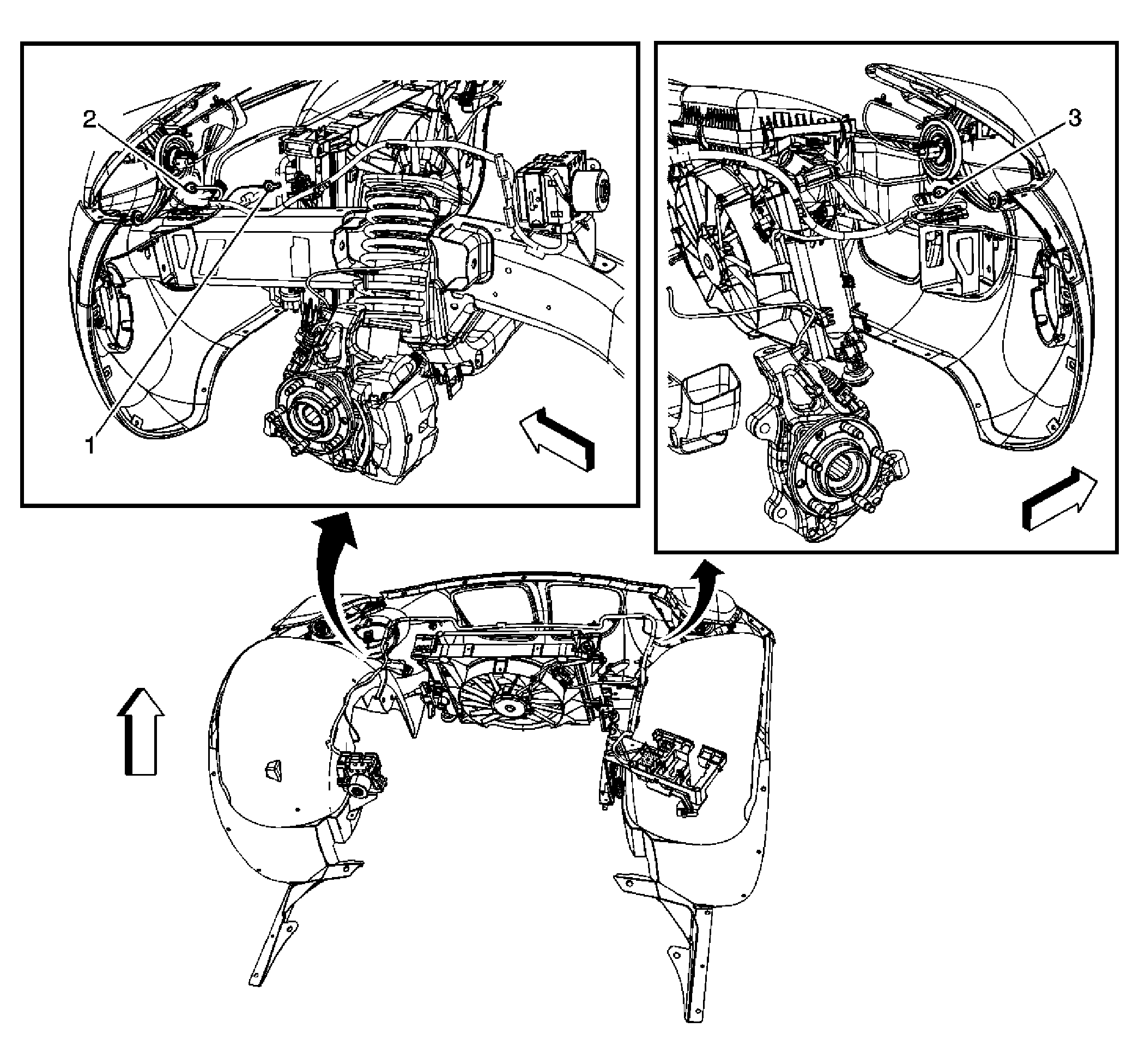 2
1
3