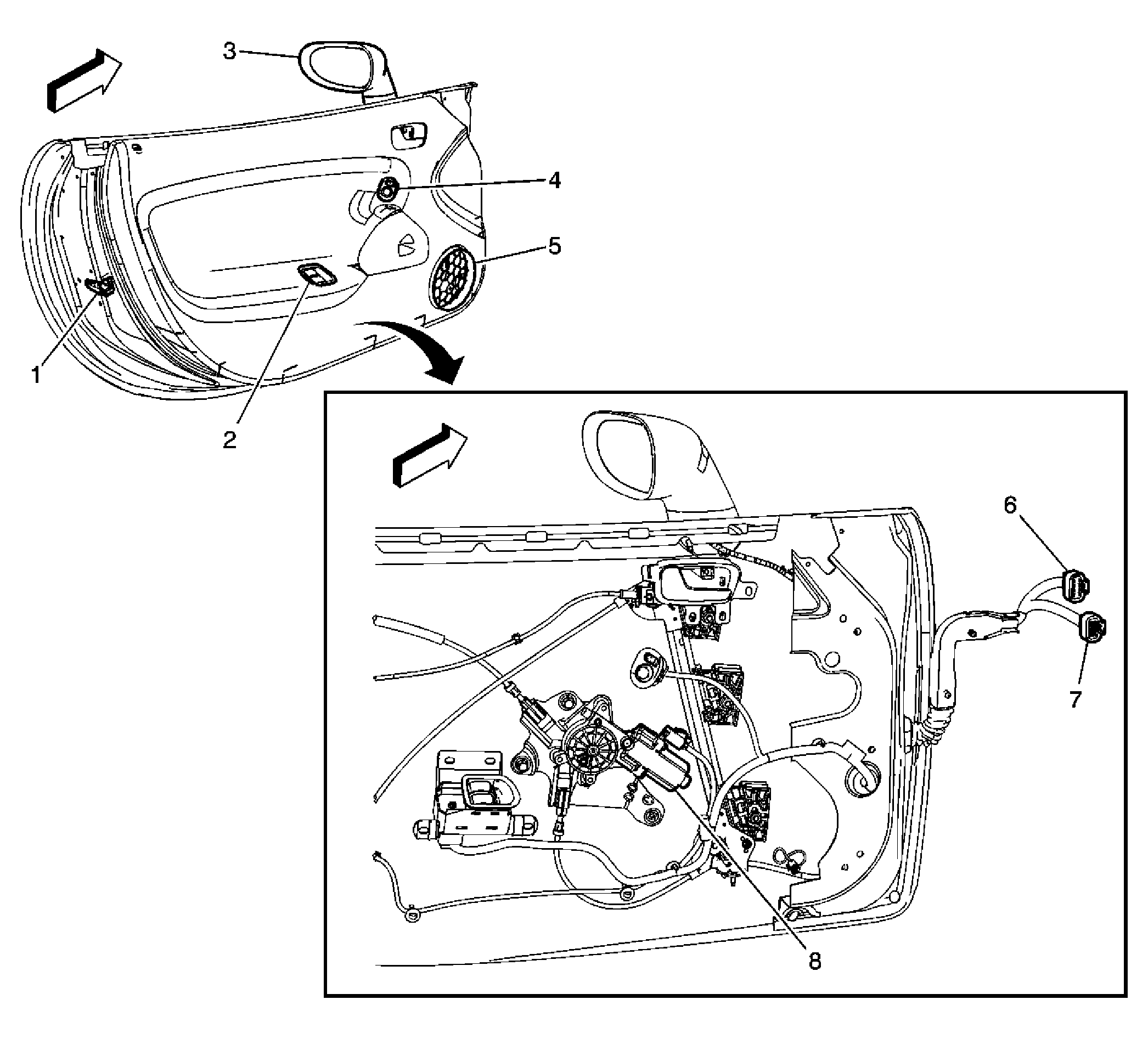 3
4
5
1
2
6
7
8