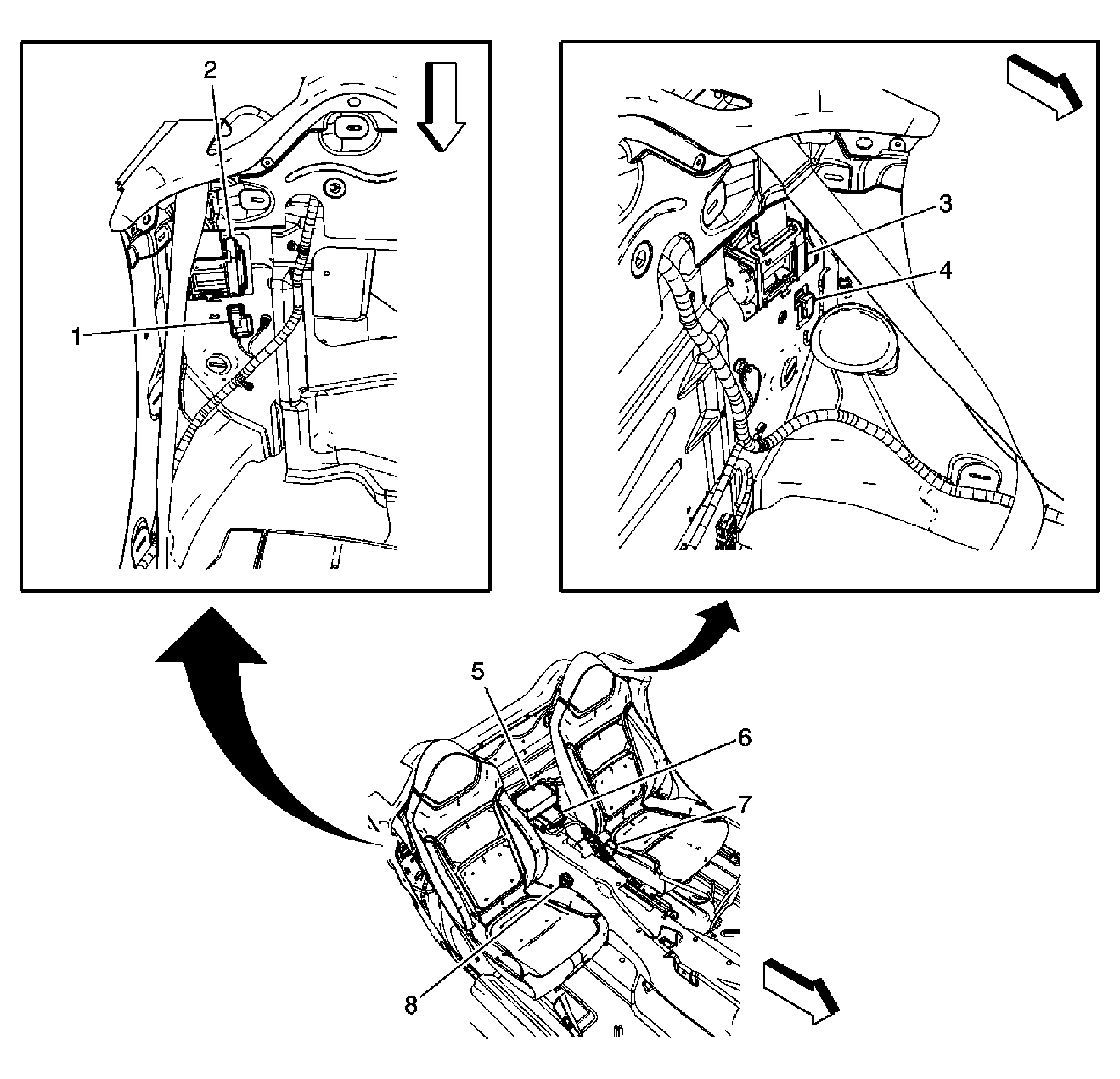 2
1
3
4
5
6
7
8