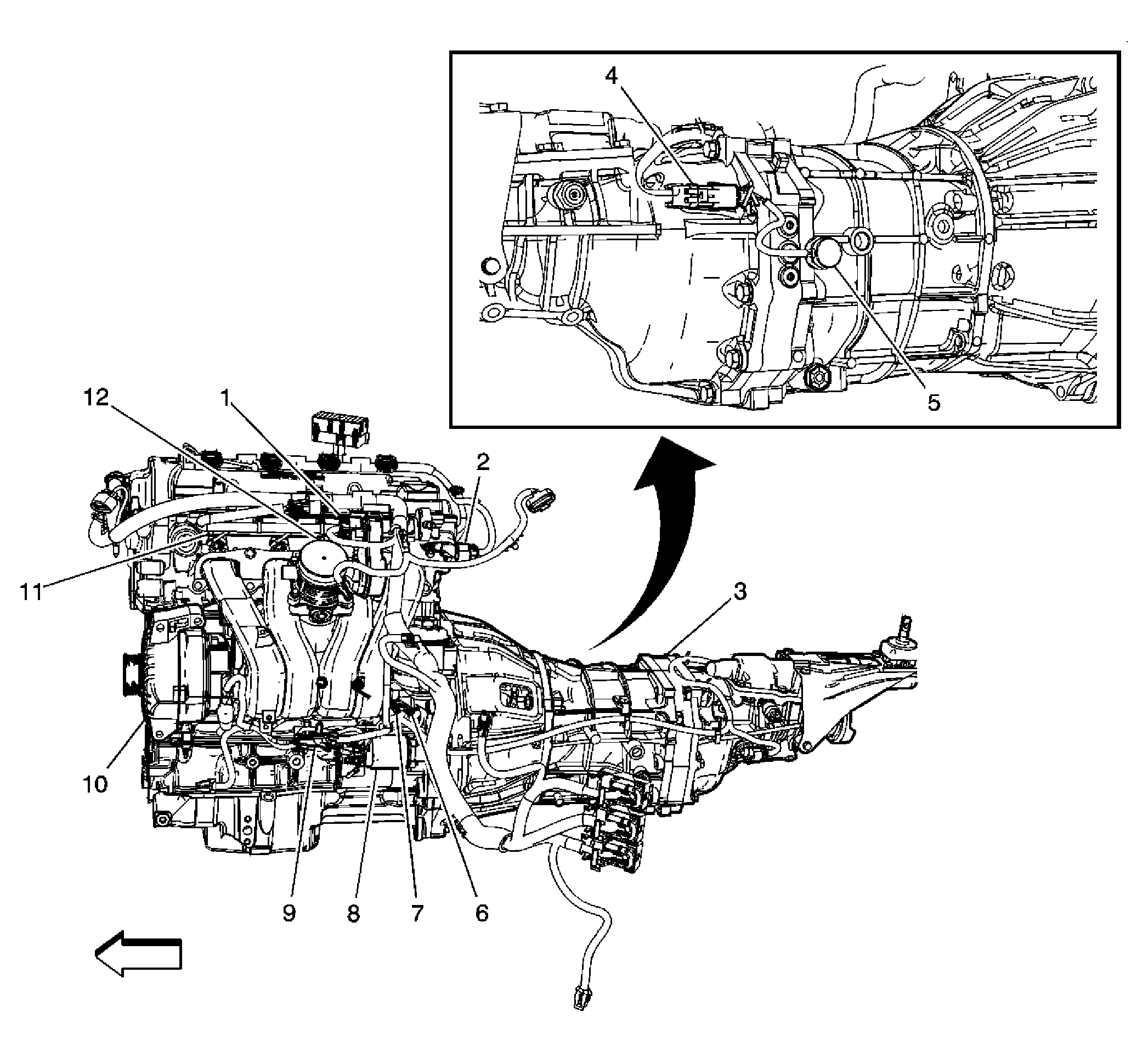 4

5

12

1

2

11

3

10

9

8

7

6