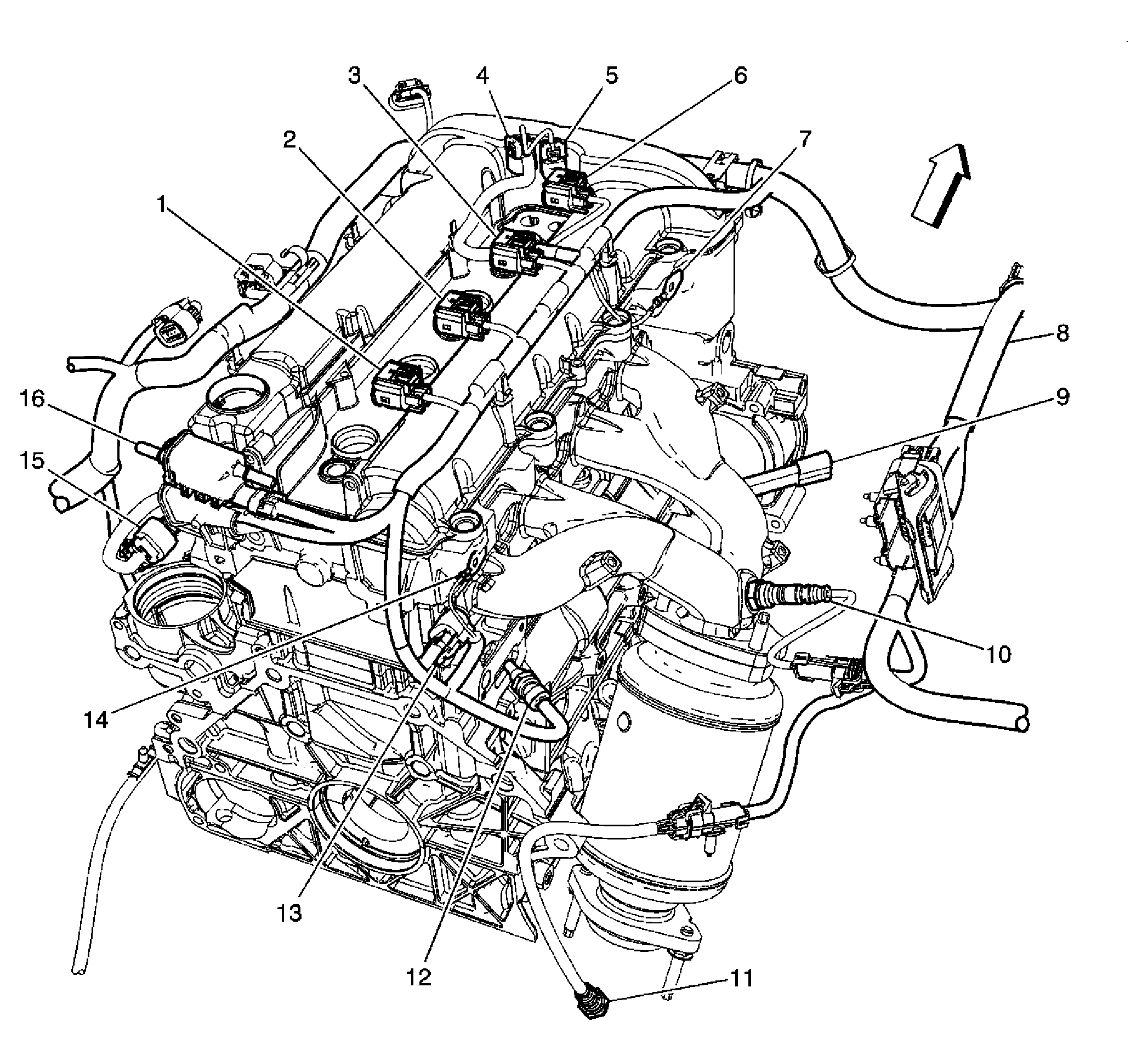 3
4
5
6
2
7
1
8
16
9
15
10
14
13
12
11