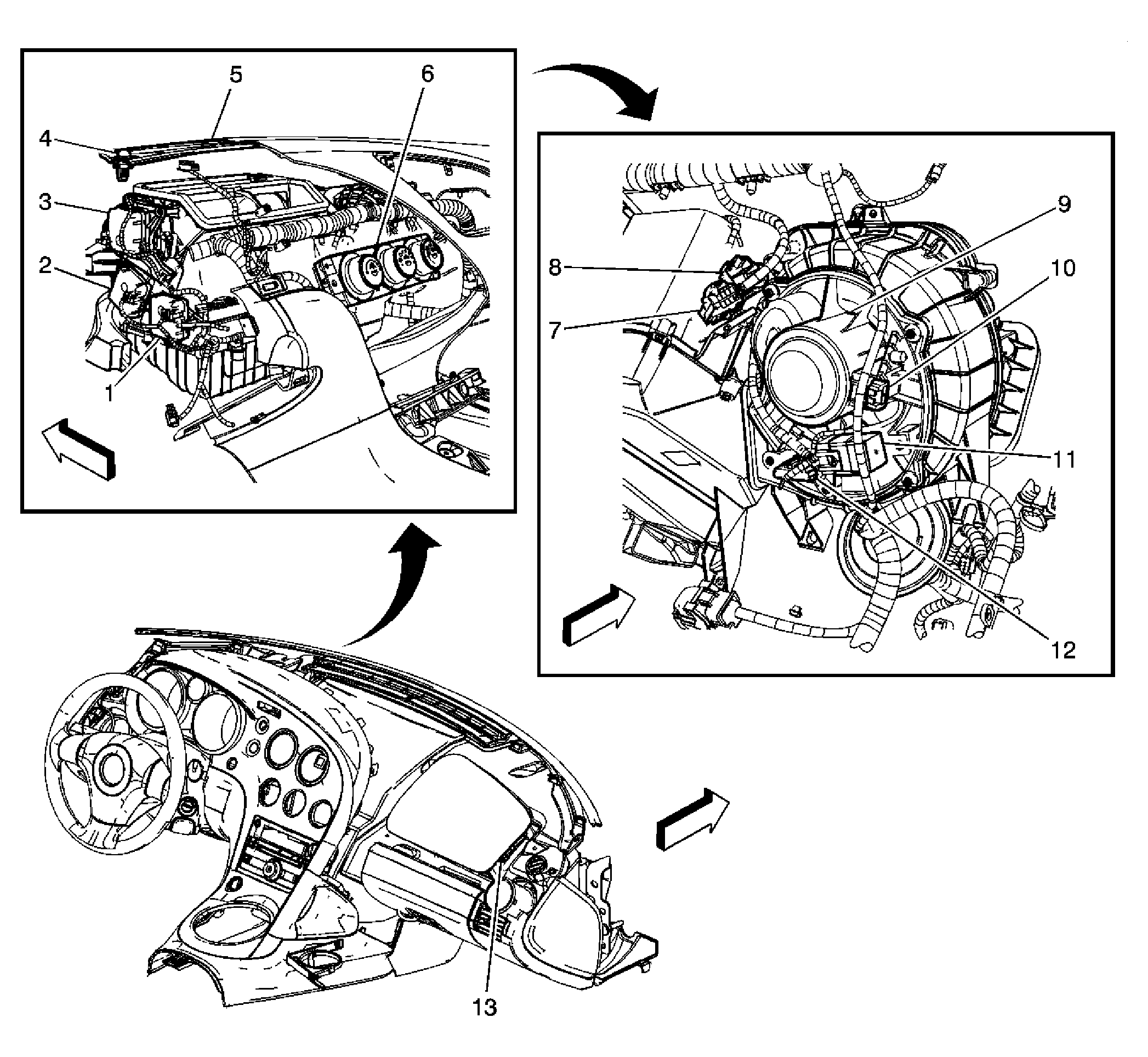 5
6
4
3
2
1
9
8
10
7
11
12
13