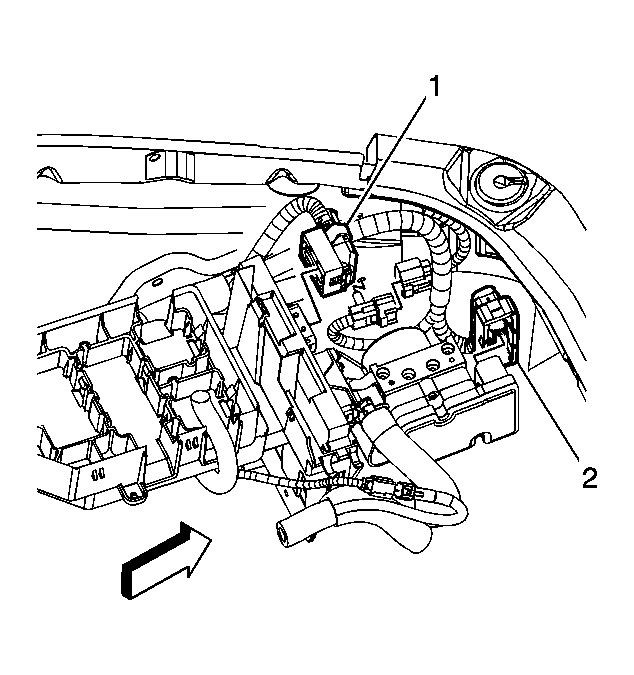 1

2