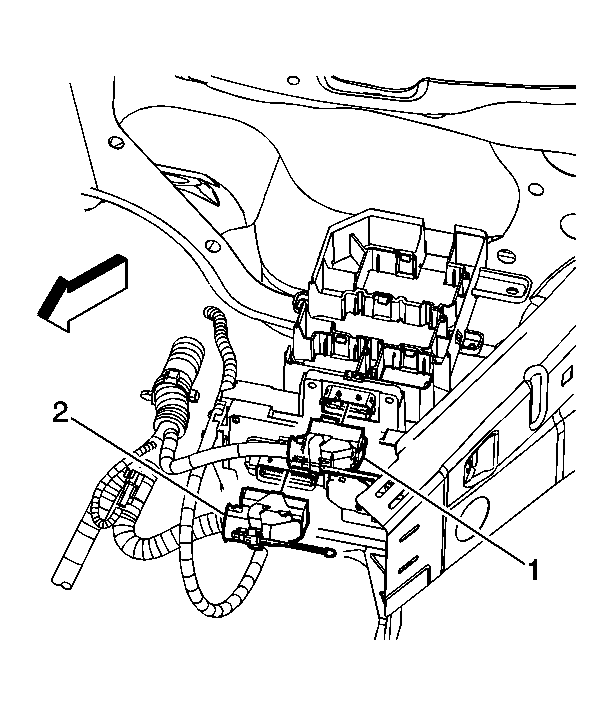 2

1