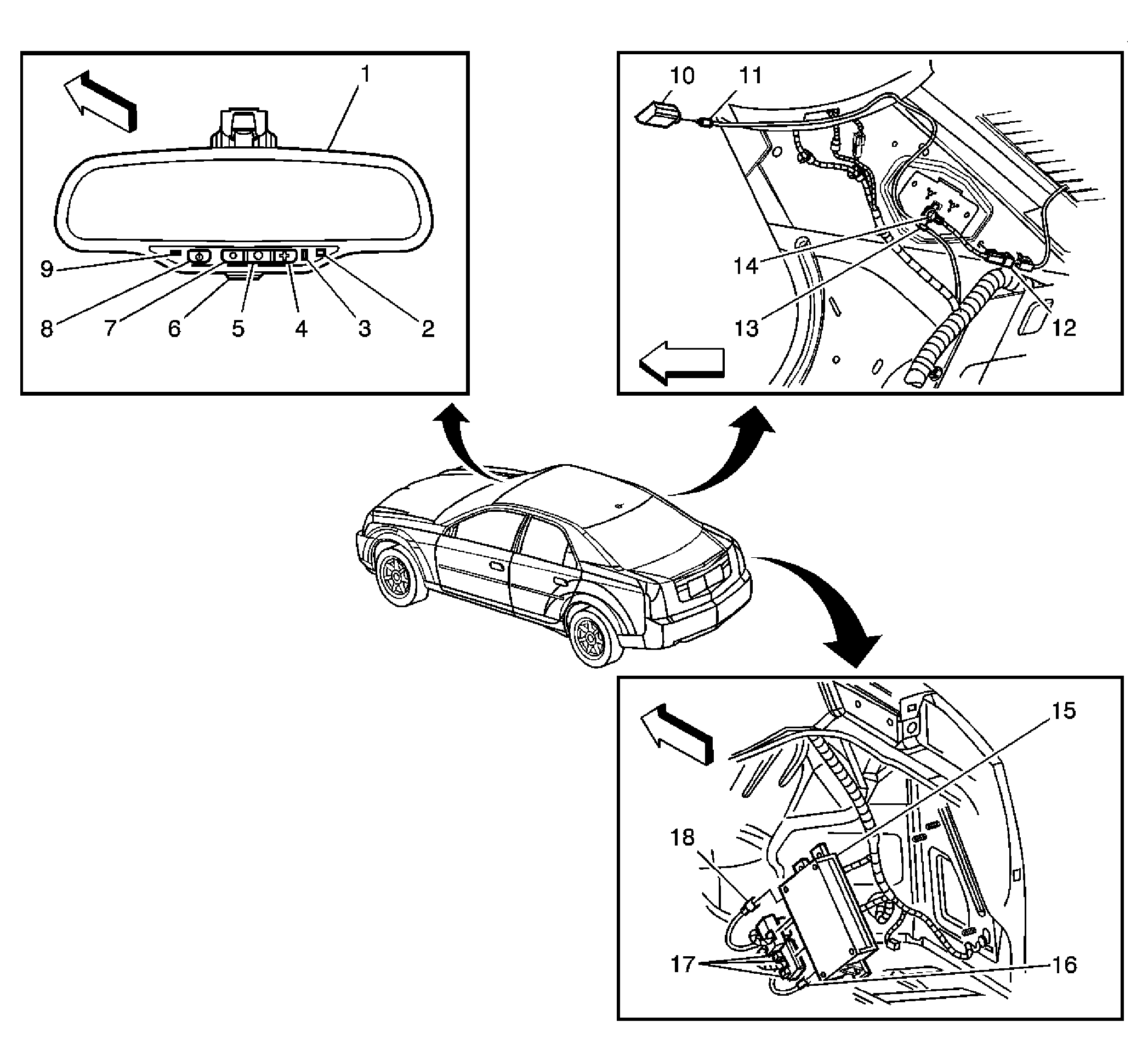 1
9
8 7 6 5 4 3 2
10 11
14
13
12
15
18
17
16