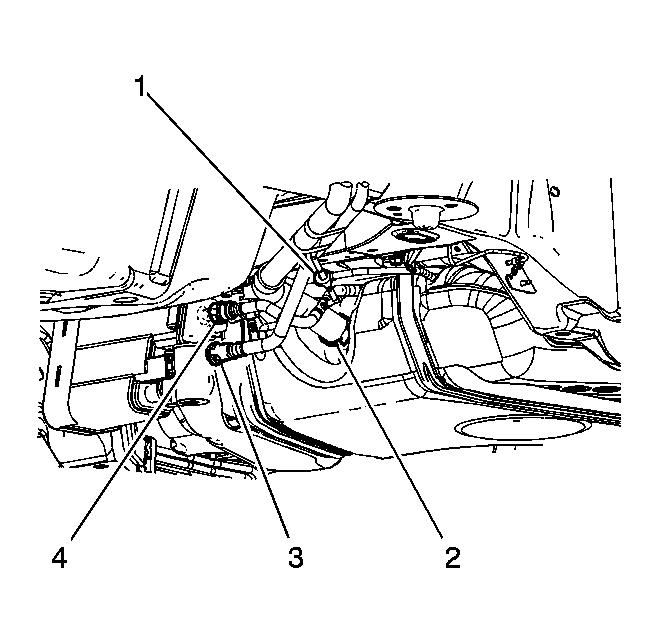 1
4
3
2