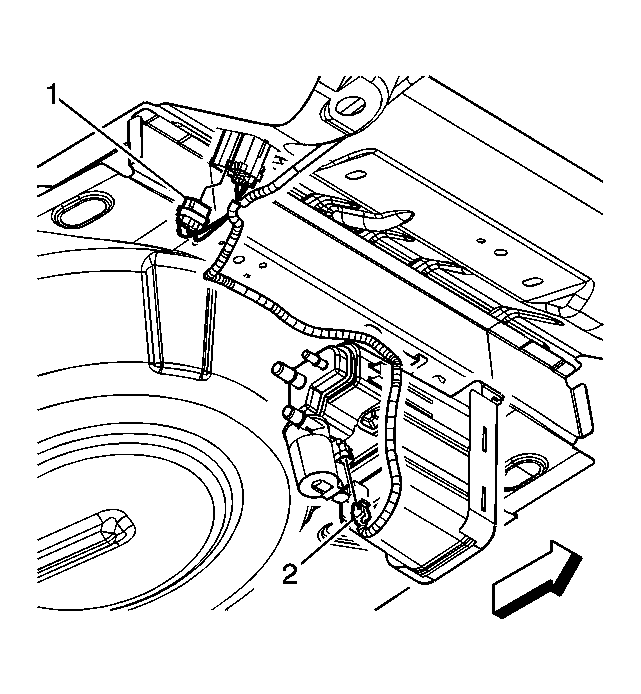 1

2