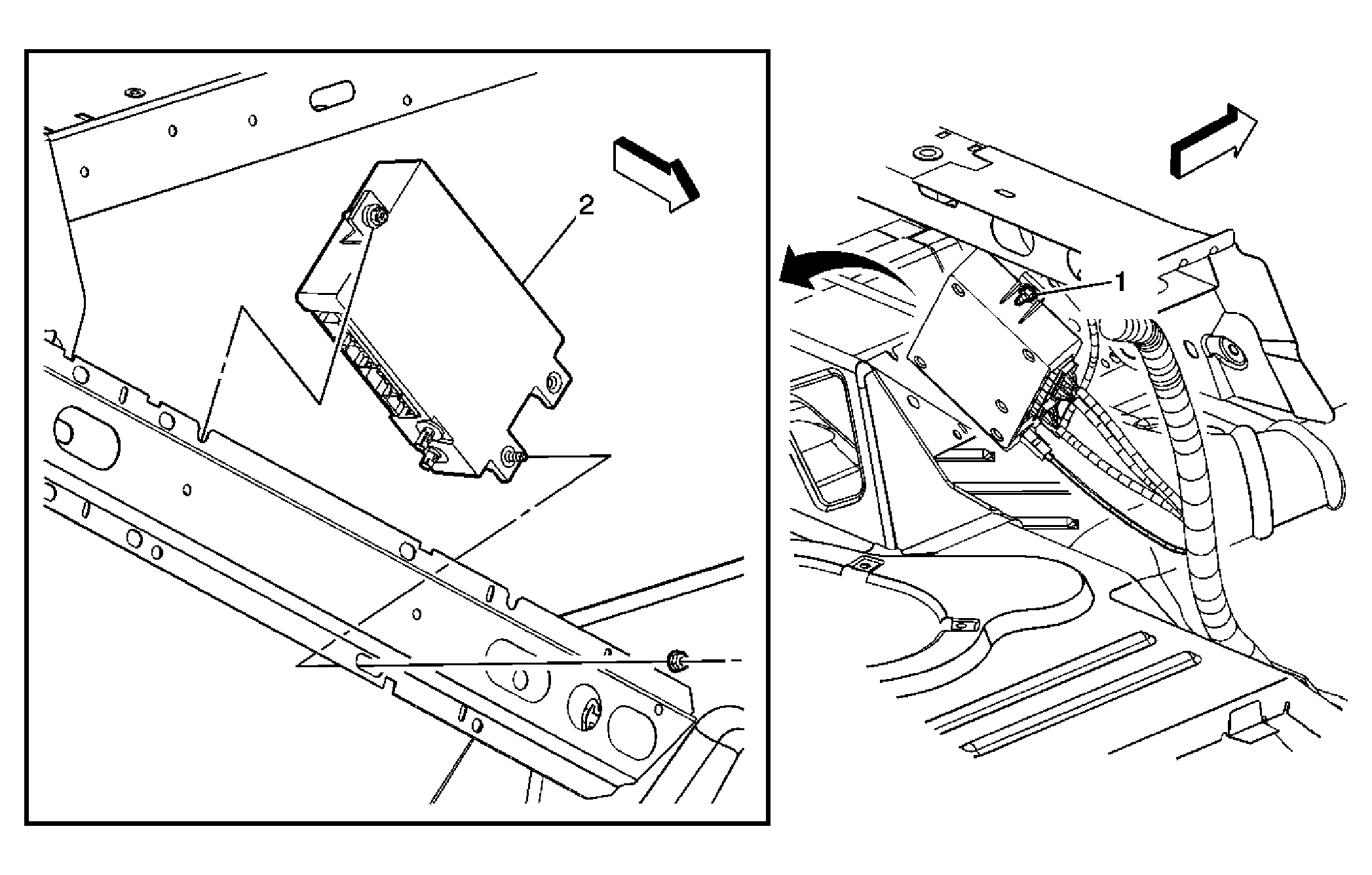 2

1