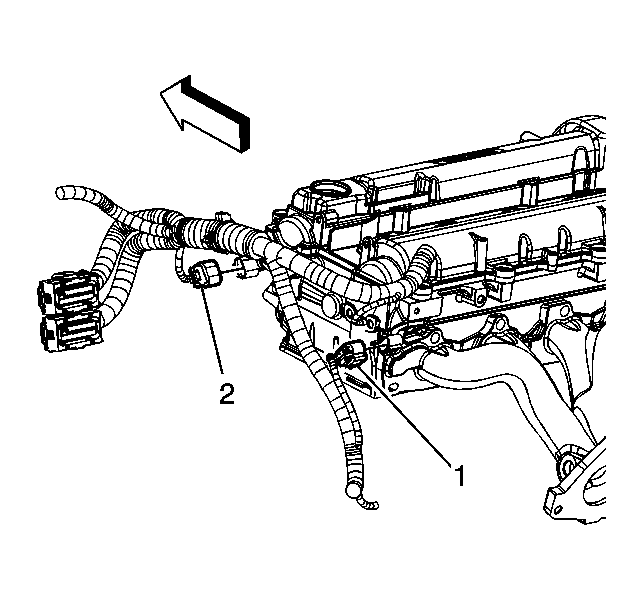 2

1