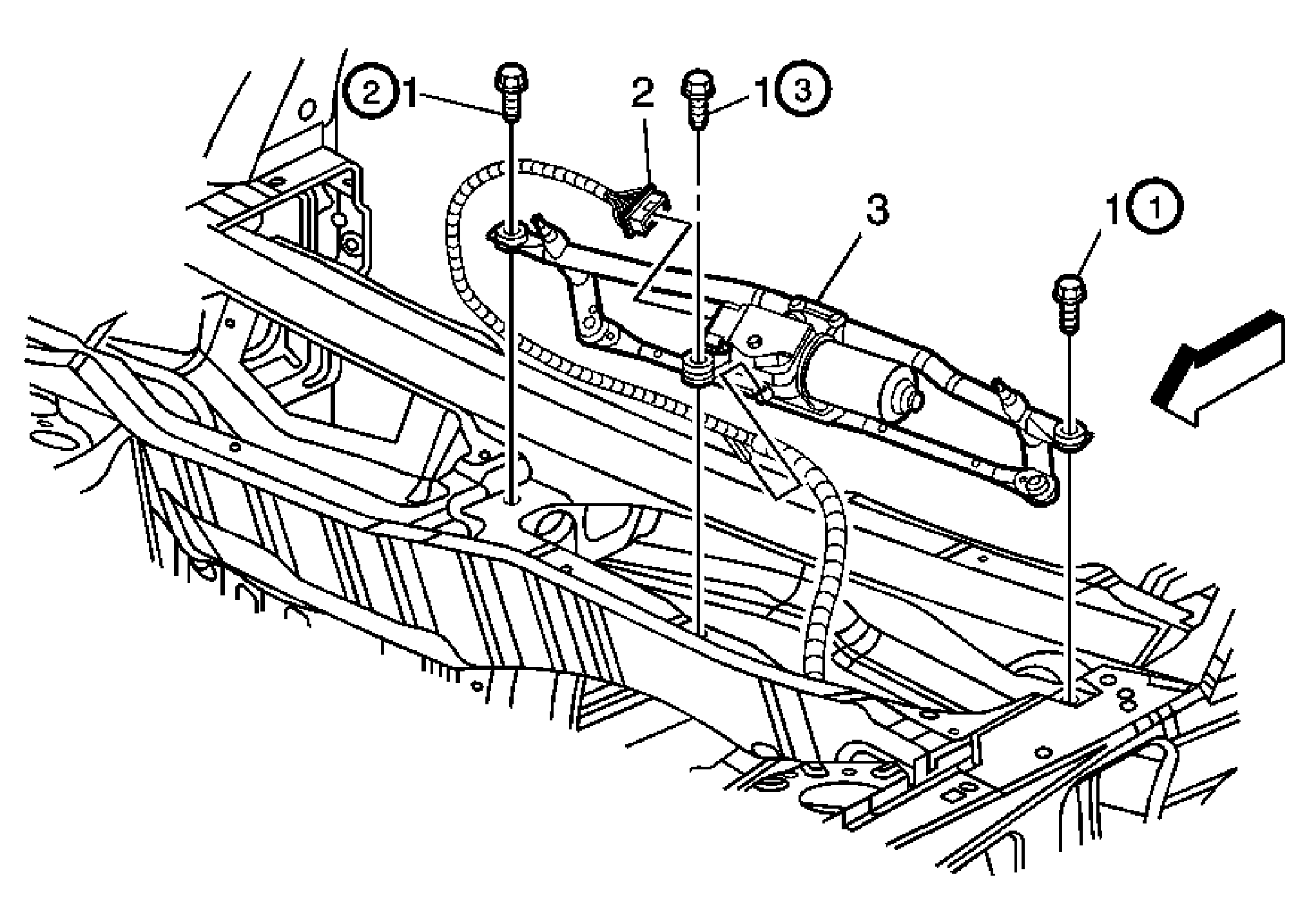 2 1
2
1 3
3
1 1