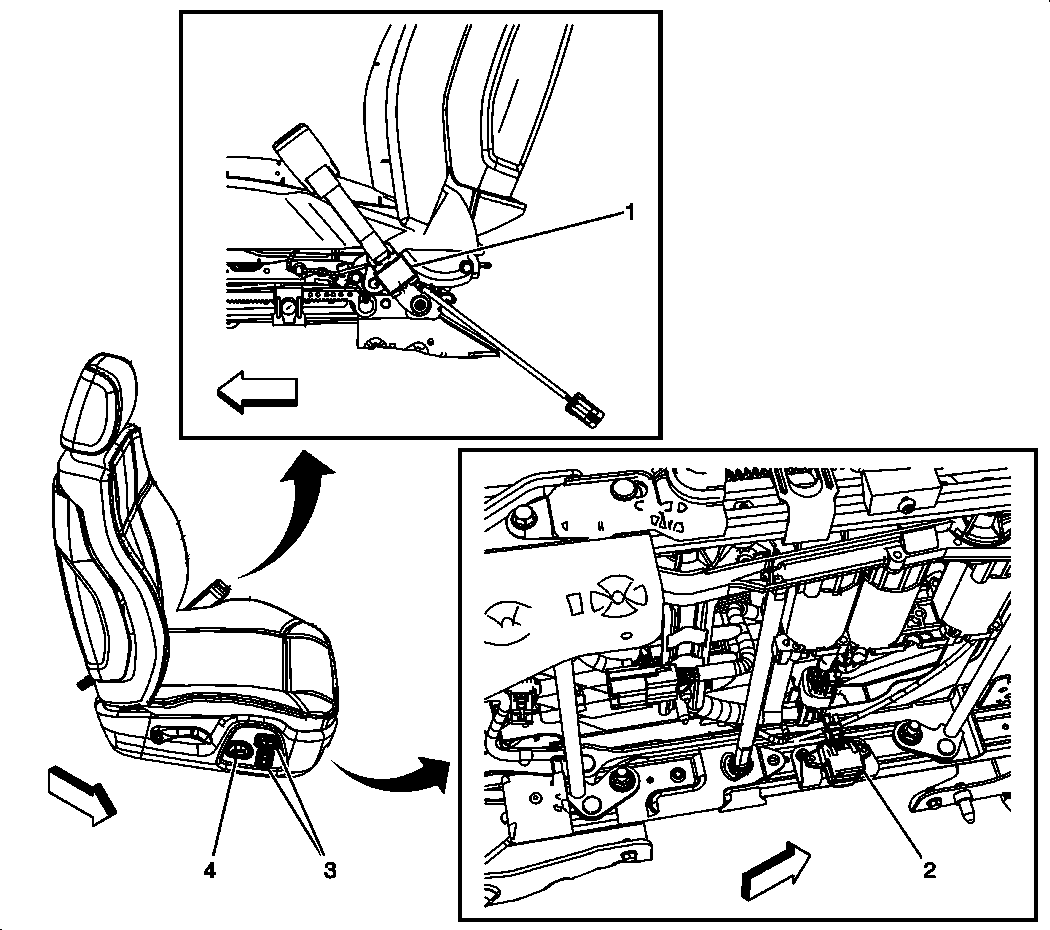 1

4

3

2