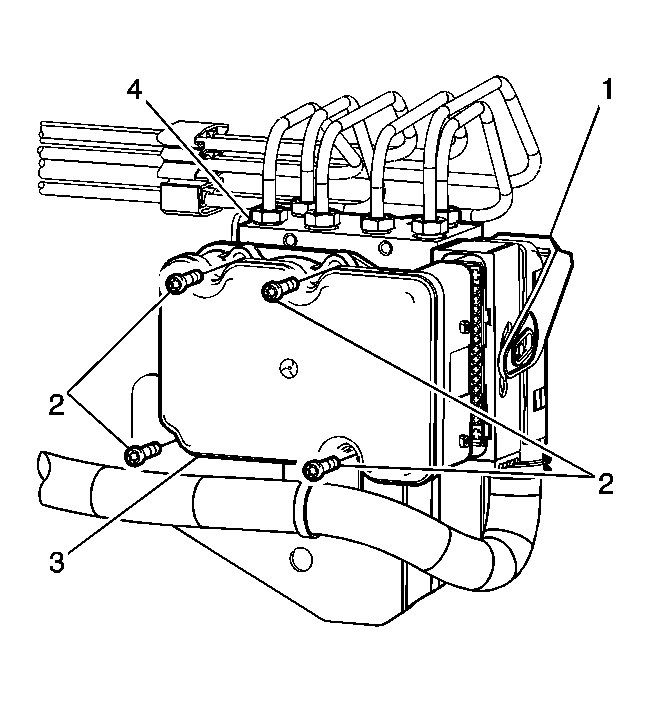 4
1
2
2
3