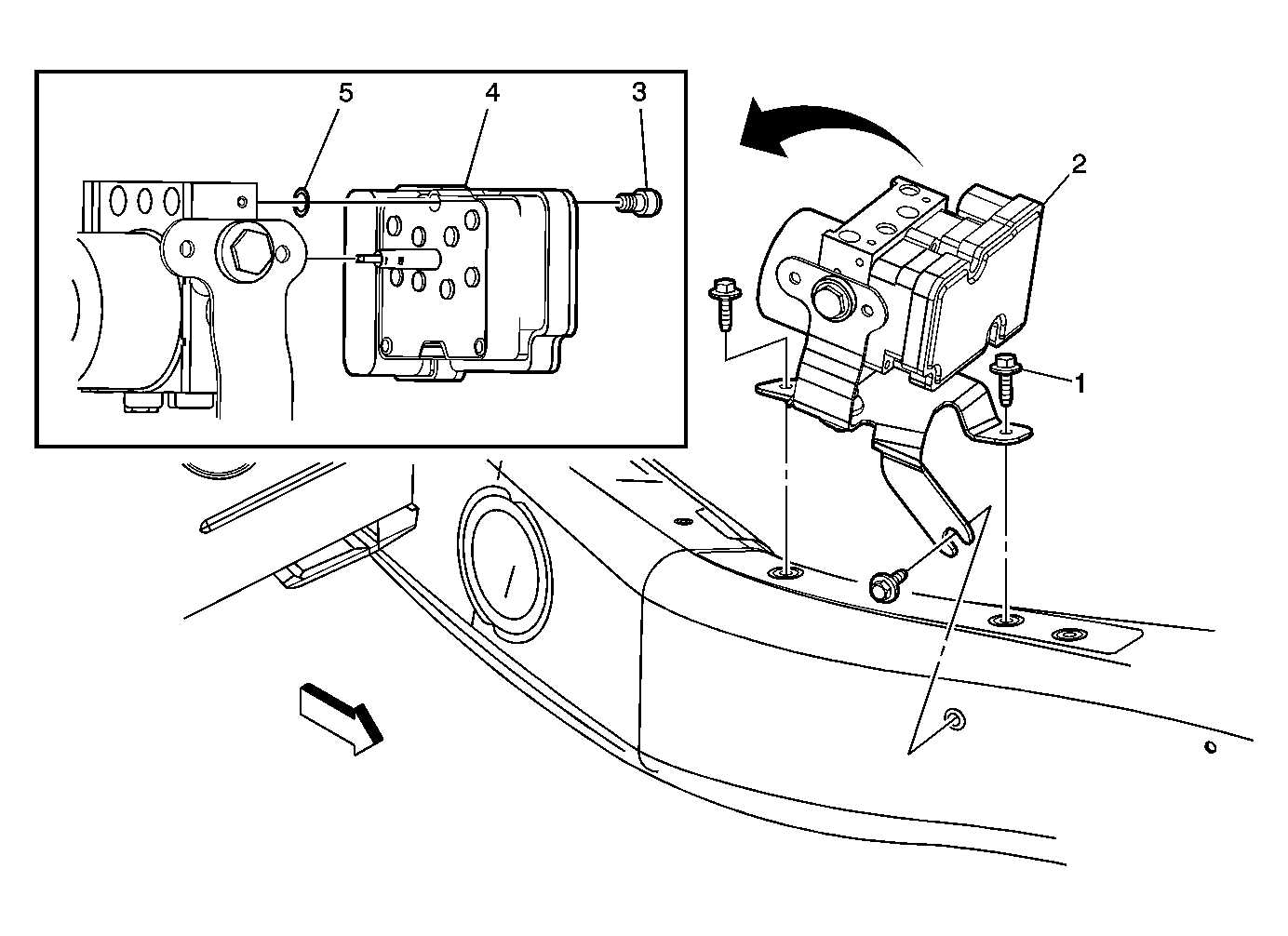 5
4
3
2
1