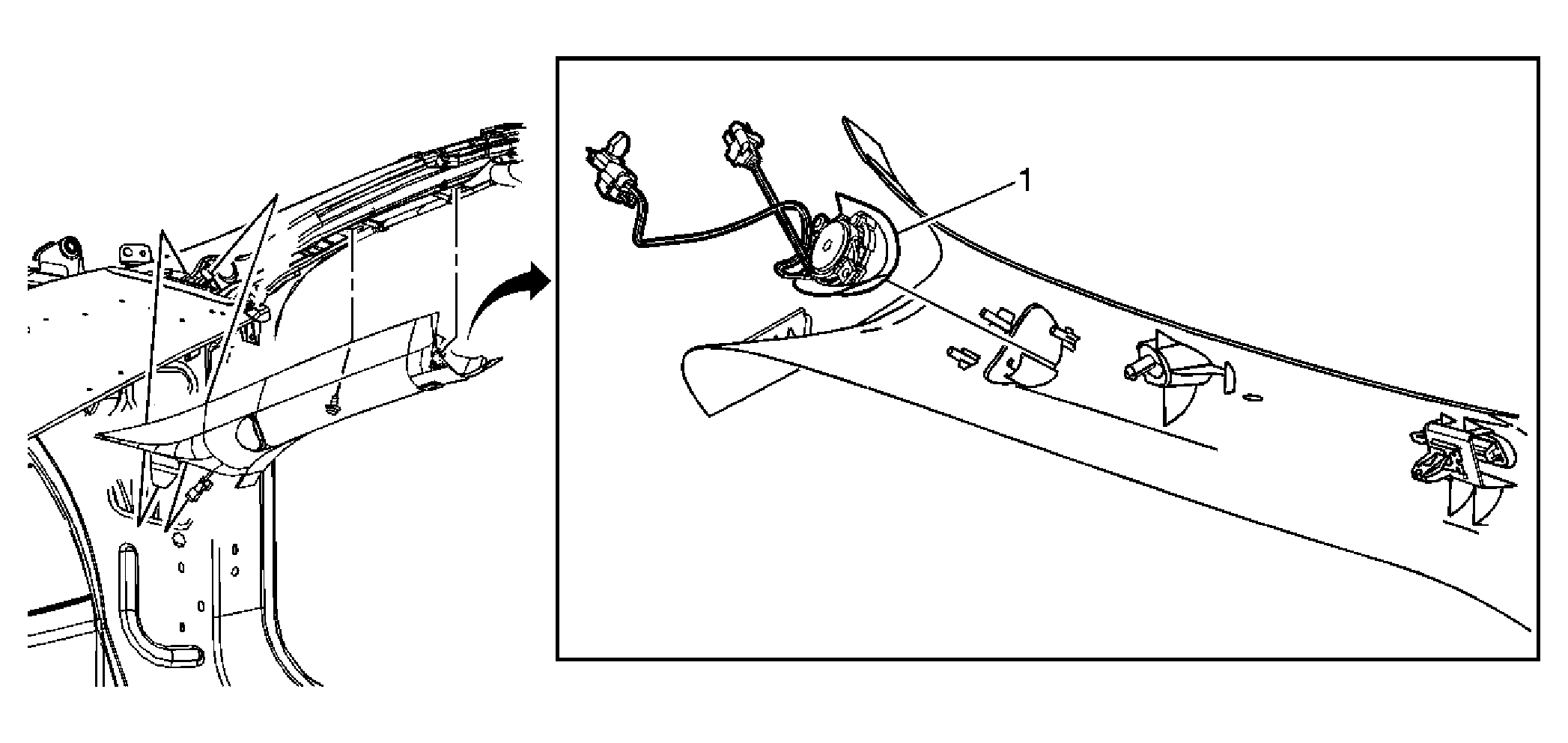 1