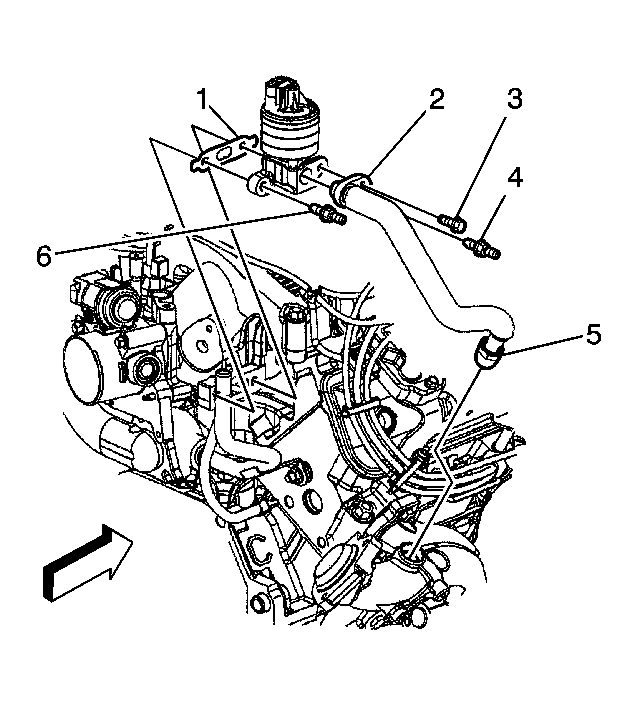 1
2
3
4
6
5