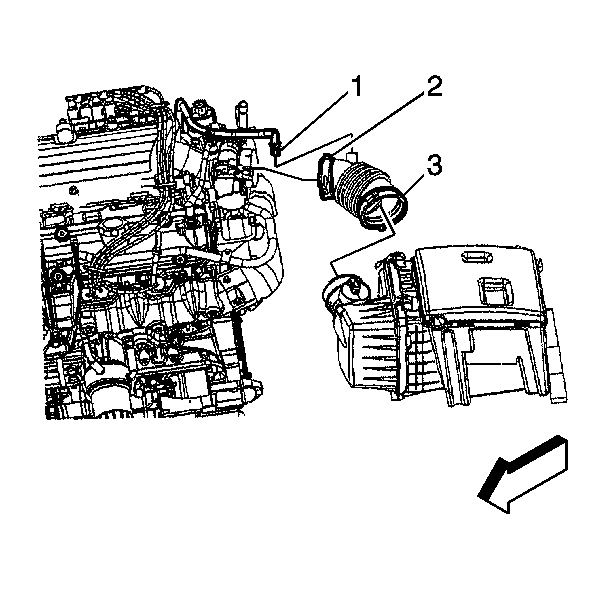 1
2
3