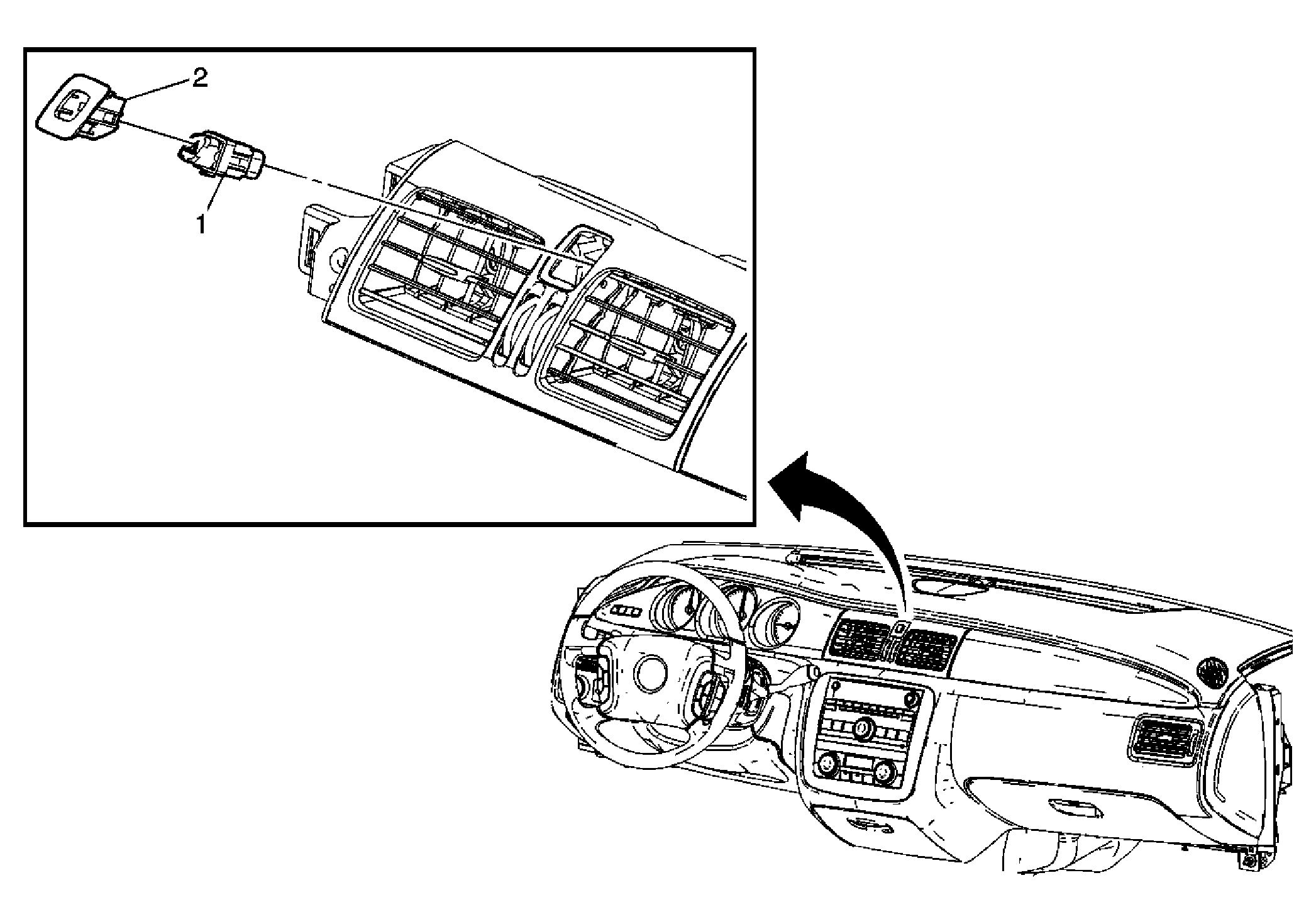 2

1