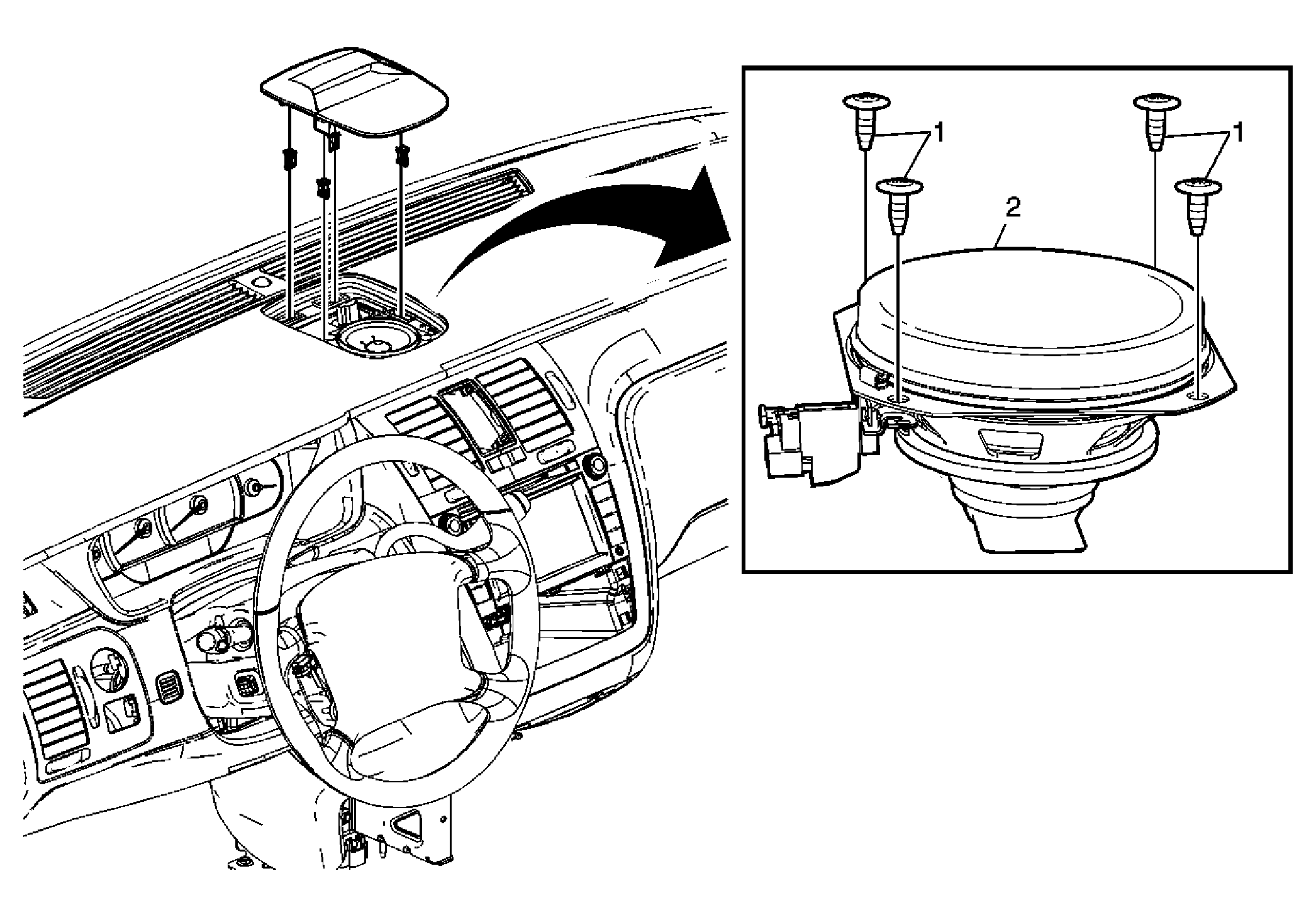 1
1
2