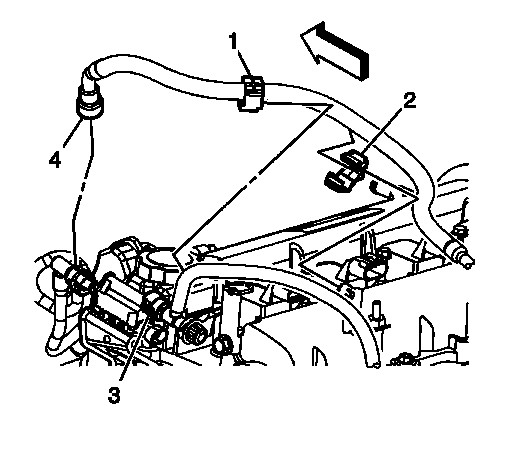 1
2
4
3